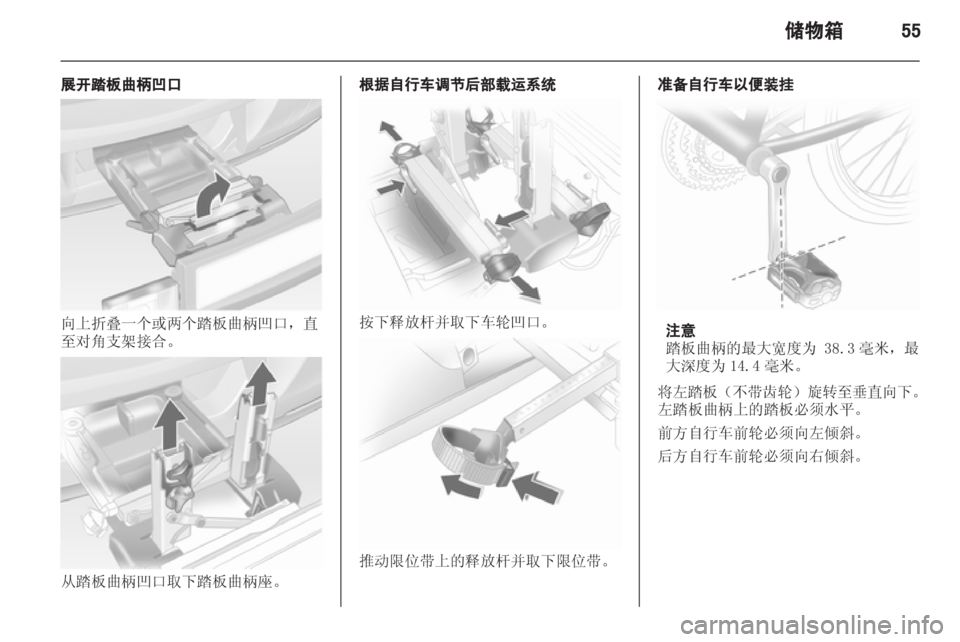 储物箱 55

展开踏板曲柄凹口

向上折叠一个或两个踏板曲柄凹口，直至对角支架接合。

从踏板曲柄凹口取下踏板曲柄座。

根据自行车调节后部载运系统

按下释放杆并取下车轮凹口。

推动限位带上的释放杆并取下限位带。

准备自行车以便装挂

注意
踏板曲柄的最大宽度为 38.3 毫米，最大深度为 14.4 毫米。

将左踏板（不带齿轮）旋转至垂直向下。左踏板曲柄上的踏板必须水平。

前方自行车前轮必须向左倾斜。

后方自行车前轮必须向右倾斜。

carmanualsonline.info