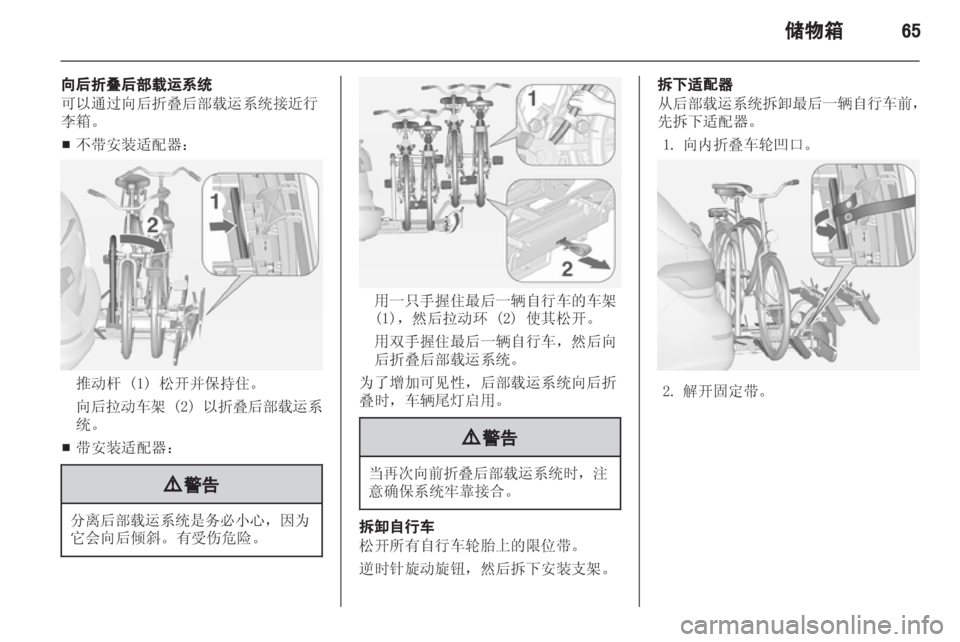 储物箱 65

向后折叠后部载运系统
可以通过向后折叠后部载运系统接近行李箱。

■ 不带安装适配器：

1
2

推动杆 (1) 松开并保持住。

向后拉动车架 (2) 以折叠后部载运系统。

■ 带安装适配器：

⚠ 警告

分离后部载运系统是务必小心，因为它会向后倾斜。有受伤危险。

1
2

用一只手握住最后一辆自行车的车架 (1)，然后拉动环 (2) 使其松开。

用双手握住最后一辆自行车，然后向后折叠后部载运系统。

为了增加可见性，后部载运系统向后折叠时，车辆尾灯启用。

⚠ 警告

当再次向前折叠后部载运系统时，注意确保系统牢靠接合。

拆卸自行车
松开所有自行车轮胎上的限位带。

逆时针旋动旋钮，然后拆下安装支架。

拆下适配器
从后部载运系统拆卸最后一辆自行车前，先拆下适配器。

1. 向内折叠车轮凹口。

2. 解开固定带。

carmanualsonline.info