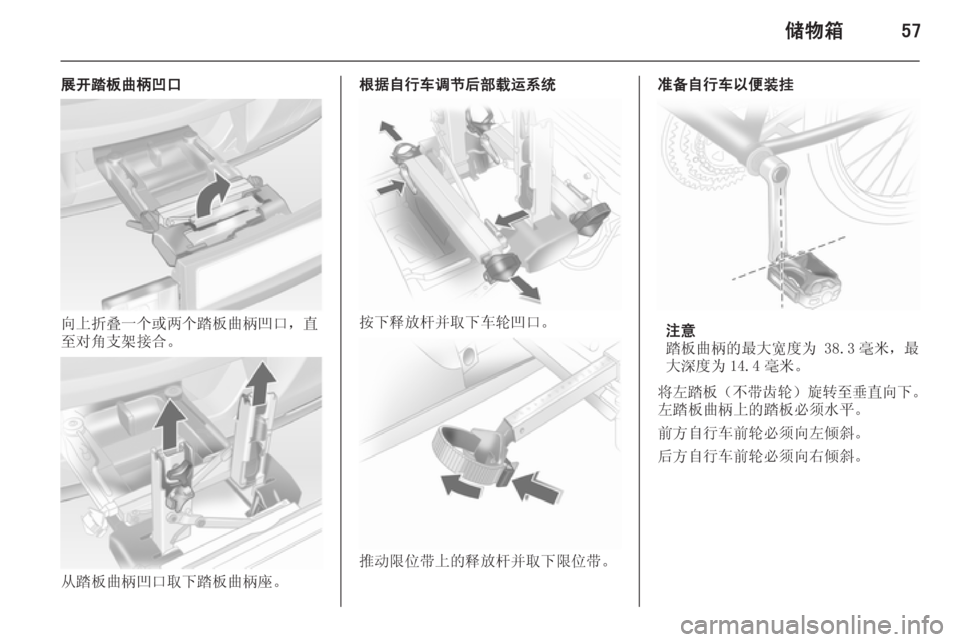 储物箱 57

展开踏板曲柄凹口

向上折叠一个或两个踏板曲柄凹口，直至对角支架接合。

从踏板曲柄凹口取下踏板曲柄座。

根据自行车调节后部载运系统

按下释放杆并取下车轮凹口。

推动限位带上的释放杆并取下限位带。

准备自行车以便装挂

注意
踏板曲柄的最大宽度为 38.3 毫米，最大深度为 14.4 毫米。

将左踏板（不带齿轮）旋转至垂直向下。左踏板曲柄上的踏板必须水平。

前方自行车前轮必须向左倾斜。

后方自行车前轮必须向右倾斜。

carmanualsonline.info