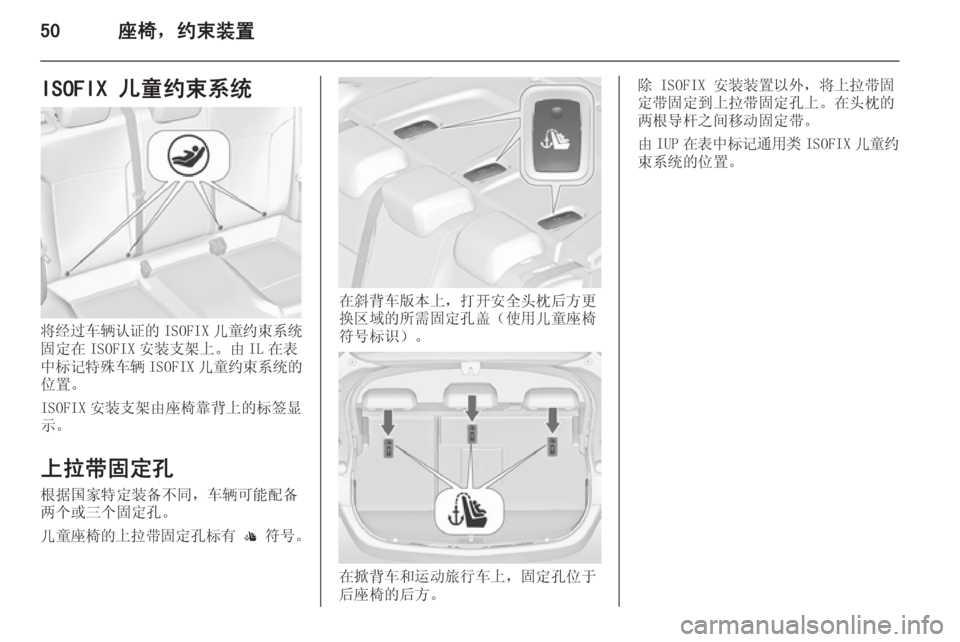 50　　座椅，约束装置

ISOFIX 儿童约束系统

将经过车辆认证的 ISOFIX 儿童约束系统固定在 ISOFIX 安装支架上。由 IL 在表中标记特殊车辆 ISOFIX 儿童约束系统的位置。

ISOFIX 安装支架由座椅靠背上的标签显示。

上拉带固定孔

根据国家特定装备不同，车辆可能配备两个或三个固定孔。

儿童座椅的上拉带固定孔标有 符号。

在斜背车版本上，打开安全头枕后方更换区域的所需固定孔盖（使用儿童座椅符号标识）。

在掀背车和运动旅行车上，固定孔位于后座椅的后方。

除 ISOFIX 安装装置以外，将上拉带固定带固定到上拉带固定孔上。在头枕的两根导杆之间移动固定带。

由 IUP 在表中标记通用类 ISOFIX 儿童约束系统的位置。

carmanualsonline.info