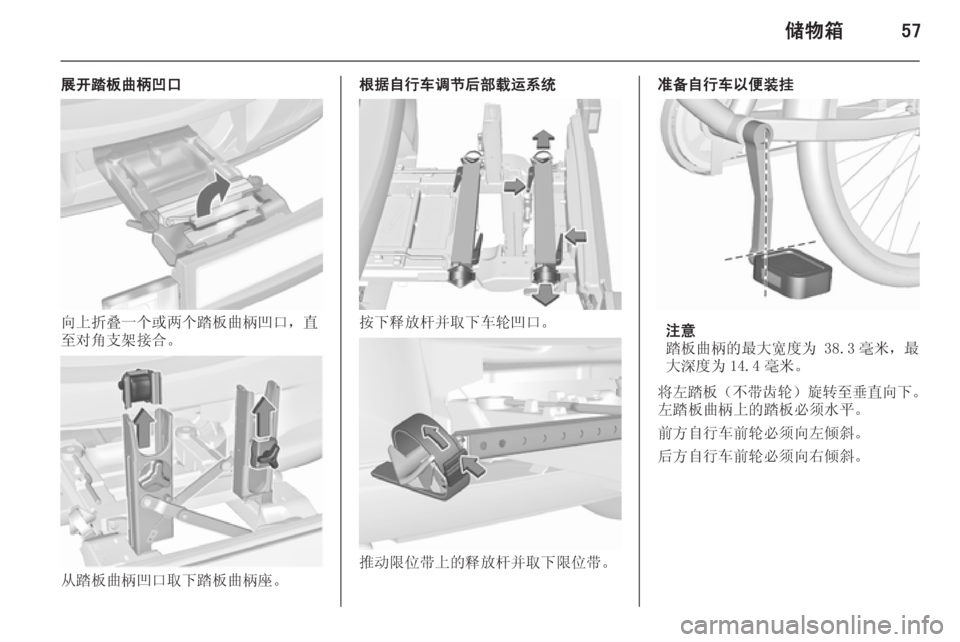 储物箱 57

展开踏板曲柄凹口

向上折叠一个或两个踏板曲柄凹口，直至对角支架接合。

从踏板曲柄凹口取下踏板曲柄座。

根据自行车调节后部载运系统

按下释放杆并取下车轮凹口。

推动限位带上的释放杆并取下限位带。

准备自行车以便装挂

注意
踏板曲柄的最大宽度为 38.3 毫米，最大深度为 14.4 毫米。

将左踏板（不带齿轮）旋转至垂直向下。左踏板曲柄上的踏板必须水平。

前方自行车前轮必须向左倾斜。

后方自行车前轮必须向右倾斜。

carmanualsonline.info