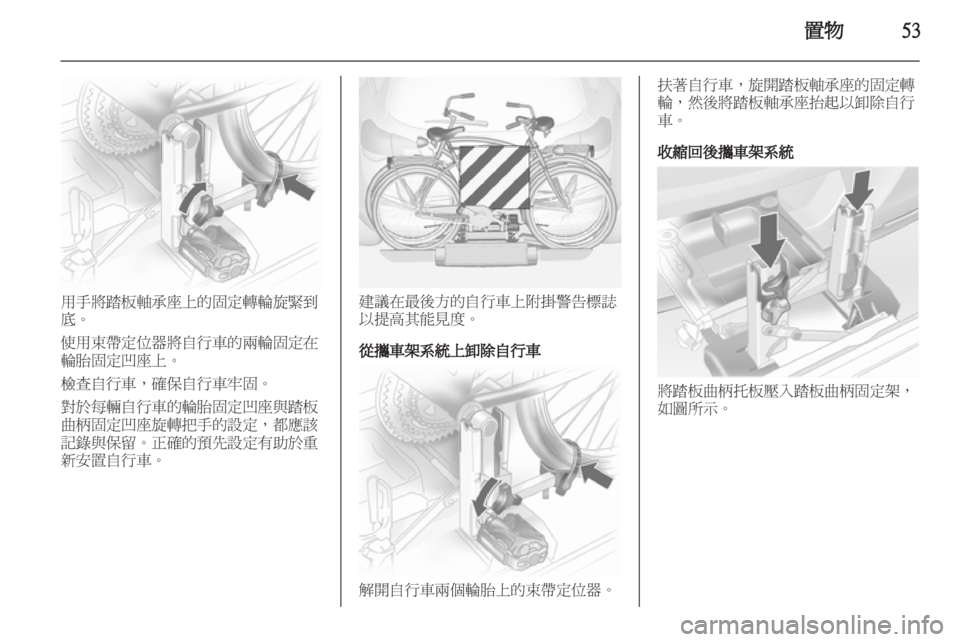 置物 53

用手將踏板軸承座上的固定轉輪旋緊到底。

使用束帶定位器將自行車的兩輪固定在輪胎固定凹座上。

檢查自行車，確保自行車牢固。

對於每輛自行車的輪胎固定凹座與踏板曲柄固定凹座旋轉把手的設定，都應該記錄與保留。正確的預先設定有助於重新安置自行車。

建議在最後方的自行車上附掛警告標誌以提高其能見度。

從攜車架系統上卸除自行車

解開自行車兩個輪胎上的束帶定位器。

扶著自行車，旋開踏板軸承座的固定轉輪，然後將踏板軸承座抬起以卸除自行車。

收縮回後攜車架系統

將踏板曲柄托板壓入踏板曲柄固定架，如圖所示。

carmanualsonline.info