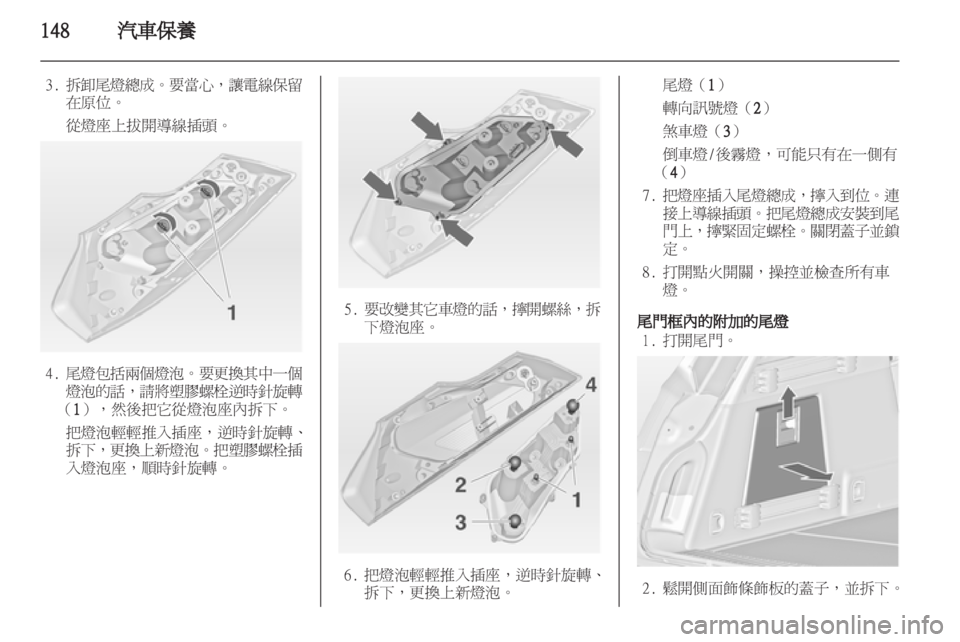 148 汽車保養

3. 拆卸尾燈總成。要當心，讓電線保留在原位。

從燈座上拔開導線插頭。

1

4. 尾燈包括兩個燈泡。要更換其中一個燈泡的話，請將塑膠螺栓逆時針旋轉（1），然後把它從燈泡座內拆下。

把燈泡輕輕推入插座，逆時針旋轉、拆下，更換上新燈泡。把塑膠螺栓插入燈泡座，順時針旋轉。

5. 要改變其它車燈的話，擰開螺絲，拆下燈泡座。

4
2
1
3

6. 把燈泡輕輕推入插座，逆時針旋轉、拆下，更換上新燈泡。

尾燈（1）

轉向訊號燈（2）

煞車燈（3）

倒車燈/後霧燈，可能只有在一側有（4）

7. 把燈座插入尾燈總成，擰入到位。連接上導線插頭。把尾燈總成安裝到尾門上，擰緊固定螺栓。關閉蓋子並鎖定。

8. 打開點火開關，操控並檢查所有車燈。

尾門框內的附加的尾燈

1. 打開尾門。

2. 鬆開側面飾條飾板的蓋子，並拆下。

carmanualsonline.info