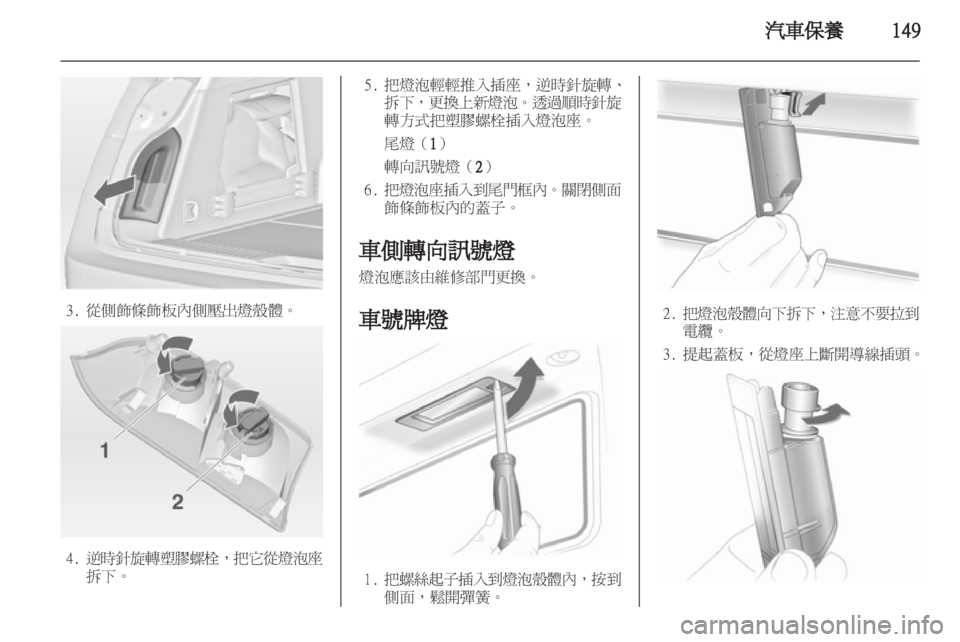 汽車保養 149

3. 從側飾條飾板內側壓出燈殼體。

1

2

4. 逆時針旋轉塑膠螺栓，把它從燈泡座拆下。

5. 把燈泡輕輕推入插座，逆時針旋轉、拆下，更換上新燈泡。透過順時針旋轉方式把塑膠螺栓插入燈泡座。

尾燈（1）

轉向訊號燈（2）

6. 把燈泡座插入到尾門框內。關閉側面飾條飾板內的蓋子。

車側轉向訊號燈

燈泡應該由維修部門更換。

車號牌燈

1. 把螺絲起子插入到燈泡殼體內，按到側面，鬆開彈簧。

2. 把燈泡殼體向下拆下，注意不要拉到電纜。

3. 提起蓋板，從燈座上斷開導線插頭。

carmanualsonline.info