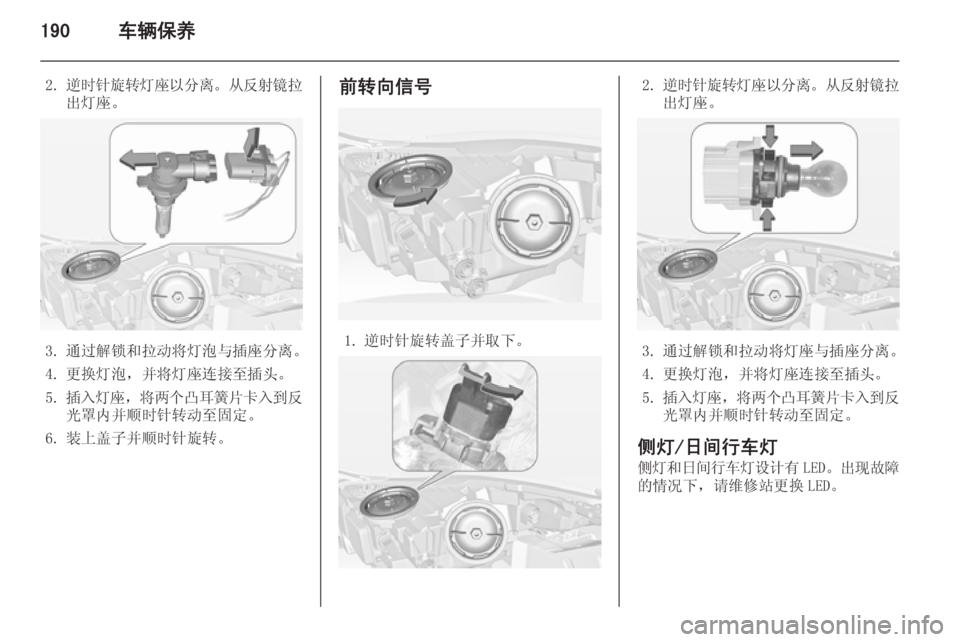 190 车辆保养

2. 逆时针旋转灯座以分离。从反射镜拉出灯座。

3. 通过解锁和拉动将灯泡与插座分离。
4. 更换灯泡，并将灯座连接至插头。
5. 插入灯座，将两个凸耳簧片卡入到反光罩内并顺时针转动至固定。
6. 装上盖子并顺时针旋转。

前转向信号

1. 逆时针旋转盖子并取下。

2. 逆时针旋转灯座以分离。从反射镜拉出灯座。

3. 通过解锁和拉动将灯座与插座分离。
4. 更换灯泡，并将灯座连接至插头。
5. 插入灯座，将两个凸耳簧片卡入到反光罩内并顺时针转动至固定。

侧灯/日间行车灯
侧灯和日间行车灯设计有 LED。出现故障的情况下，请维修站更换 LED。

carmanualsonline.info