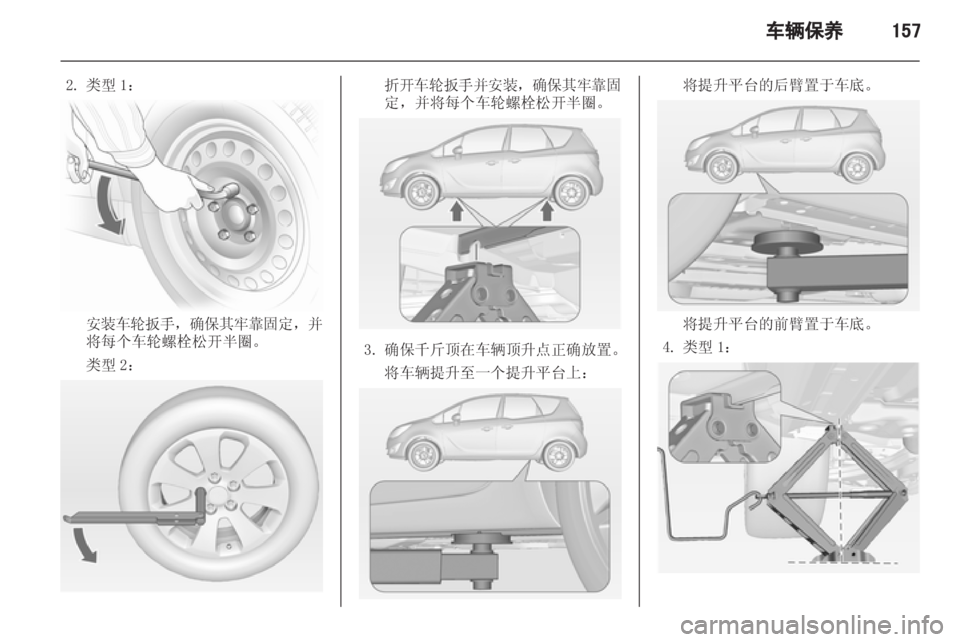 车辆保养 157

2. 类型 1：

安装车轮扳手，确保其牢靠固定，并将每个车轮螺栓松开半圈。

类型 2：

折开车轮扳手并安装，确保其牢靠固定，并将每个车轮螺栓松开半圈。

3. 确保千斤顶在车辆顶升点正确放置。

将车辆提升至一个提升平台上：

将提升平台的后臂置于车底。

将提升平台的前臂置于车底。

4. 类型 1：

carmanualsonline.info