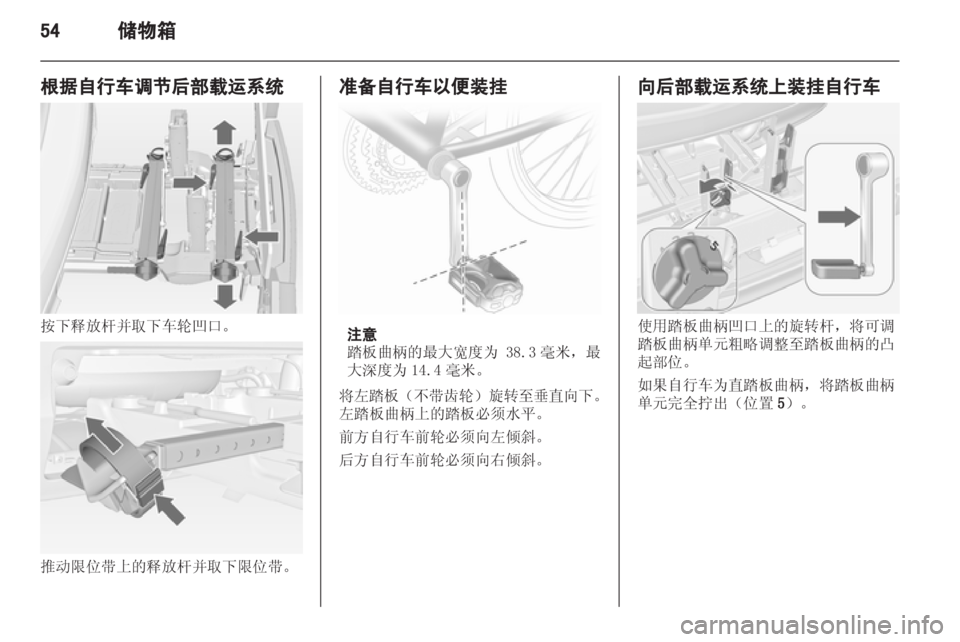 54 储物箱

根据自行车调节后部载运系统

按下释放杆并取下车轮凹口。

推动限位带上的释放杆并取下限位带。

准备自行车以便装挂

注意
踏板曲柄的最大宽度为 38.3 毫米，最大深度为 14.4 毫米。

将左踏板（不带齿轮）旋转至垂直向下。左踏板曲柄上的踏板必须水平。

前方自行车前轮必须向左倾斜。

后方自行车前轮必须向右倾斜。

向后部载运系统上装挂自行车

5

使用踏板曲柄凹口上的旋转杆，将可调踏板曲柄单元粗略调整至踏板曲柄的凸起部位。

如果自行车为直踏板曲柄，将踏板曲柄单元完全拧出（位置 5）。

carmanualsonline.info