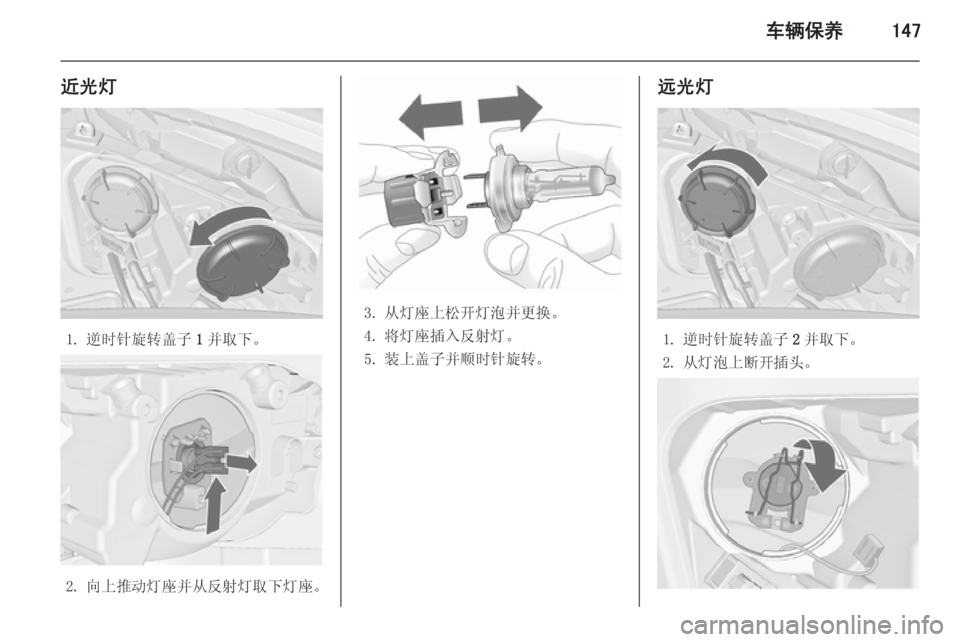 车辆保养 147

近光灯

1. 逆时针旋转盖子 1 并取下。

2. 向上推动灯座并从反射灯取下灯座。

3. 从灯座上松开灯泡并更换。
4. 将灯座插入反射灯。
5. 装上盖子并顺时针旋转。

远光灯

1. 逆时针旋转盖子 2 并取下。
2. 从灯泡上断开插头。

carmanualsonline.info