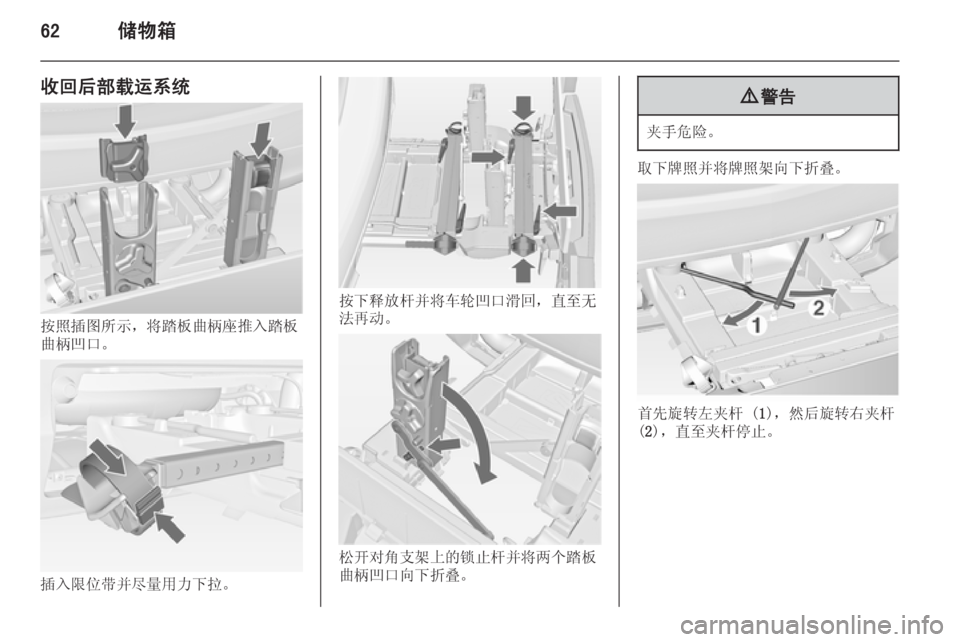 62 储物箱

收回后部载运系统

按照插图所示，将踏板曲柄座推入踏板曲柄凹口。

插入限位带并尽量用力下拉。

按下释放杆并将车轮凹口滑回，直至无法再动。

松开对角支架上的锁止杆并将两个踏板曲柄凹口向下折叠。

⚠ 警告

夹手危险。

取下牌照并将牌照架向下折叠。

1

2

首先旋转左夹杆 (1)，然后旋转右夹杆 (2)，直至夹杆停止。

carmanualsonline.info