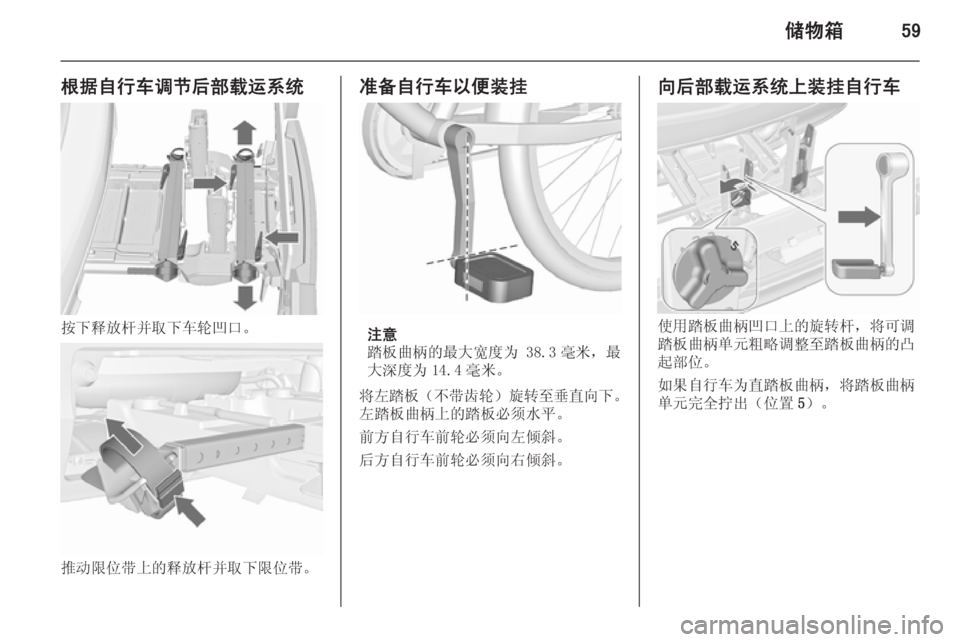 储物箱 59

根据自行车调节后部载运系统

按下释放杆并取下车轮凹口。

推动限位带上的释放杆并取下限位带。

准备自行车以便装挂

注意
踏板曲柄的最大宽度为 38.3 毫米，最大深度为 14.4 毫米。

将左踏板（不带齿轮）旋转至垂直向下。左踏板曲柄上的踏板必须水平。

前方自行车前轮必须向左倾斜。

后方自行车前轮必须向右倾斜。

向后部载运系统上装挂自行车

5

使用踏板曲柄凹口上的旋转杆，将可调踏板曲柄单元粗略调整至踏板曲柄的凸起部位。

如果自行车为直踏板曲柄，将踏板曲柄单元完全拧出（位置 5）。

carmanualsonline.info