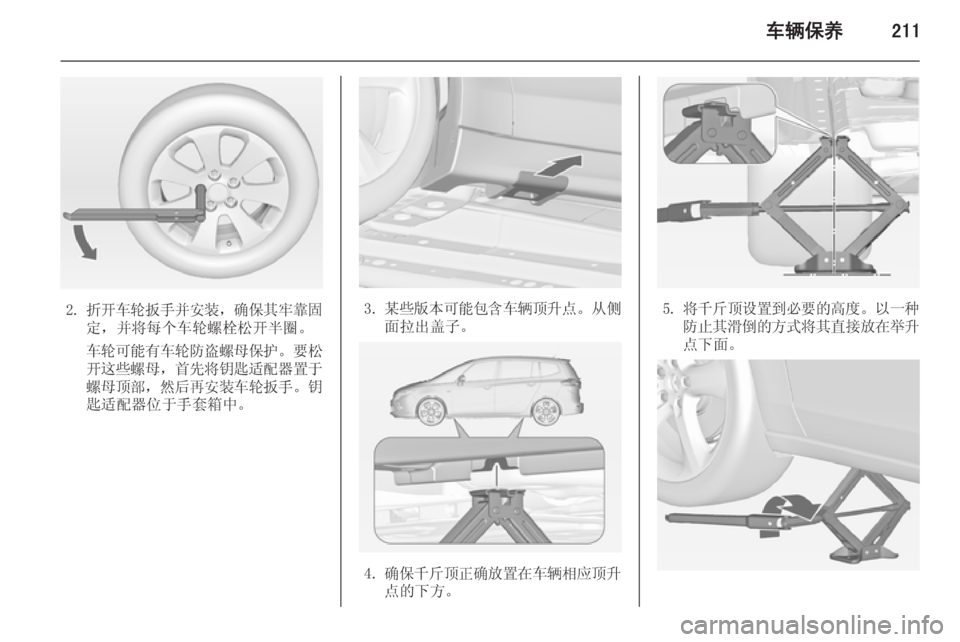 车辆保养　211

2. 折开车轮扳手并安装，确保其牢靠固定，并将每个车轮螺栓松开半圈。

车轮可能有车轮防盗螺母保护。要松开这些螺母，首先将钥匙适配器置于螺母顶部，然后再安装车轮扳手。钥匙适配器位于手套箱中。

3. 某些版本可能包含车辆顶升点。从侧面拉出盖子。

4. 确保千斤顶正确放置在车辆相应顶升点的下方。

5. 将千斤顶设置到必要的高度。以一种防止其滑倒的方式将其直接放在举升点下面。

carmanualsonline.info