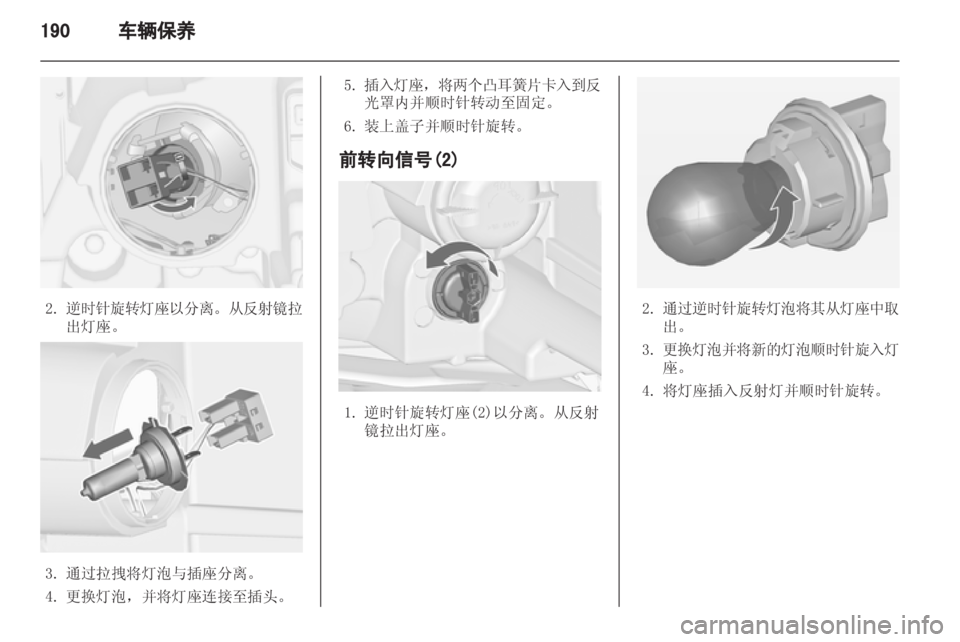 190 车辆保养

2. 逆时针旋转灯座以分离。从反射镜拉出灯座。

3. 通过拉拽将灯泡与插座分离。
4. 更换灯泡，并将灯座连接至插头。

5. 插入灯座，将两个凸耳簧片卡入到反光罩内并顺时针转动至固定。
6. 装上盖子并顺时针旋转。

前转向信号(2)

1. 逆时针旋转灯座(2)以分离。从反射镜拉出灯座。

2. 通过逆时针旋转灯泡将其从灯座中取出。
3. 更换灯泡并将新的灯泡顺时针旋入灯座。
4. 将灯座插入反射灯并顺时针旋转。

carmanualsonline.info