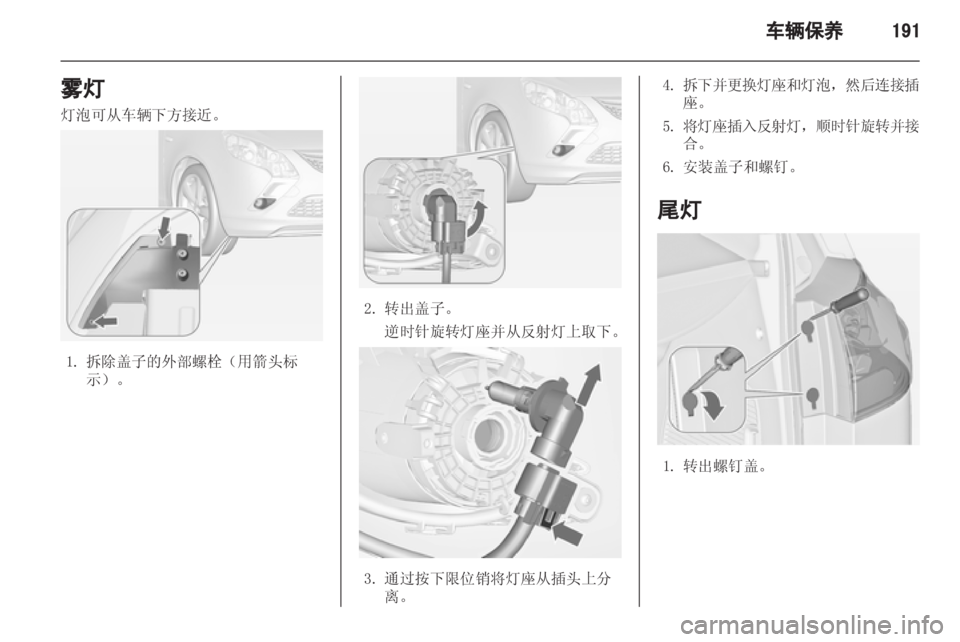 车辆保养 191

雾灯

灯泡可从车辆下方接近。

1. 拆除盖子的外部螺栓（用箭头标示）。

2. 转出盖子。

逆时针旋转灯座并从反射灯上取下。

3. 通过按下限位销将灯座从插头上分离。

4. 拆下并更换灯座和灯泡，然后连接插座。

5. 将灯座插入反射灯，顺时针旋转并接合。

6. 安装盖子和螺钉。

尾灯

1. 转出螺钉盖。

carmanualsonline.info