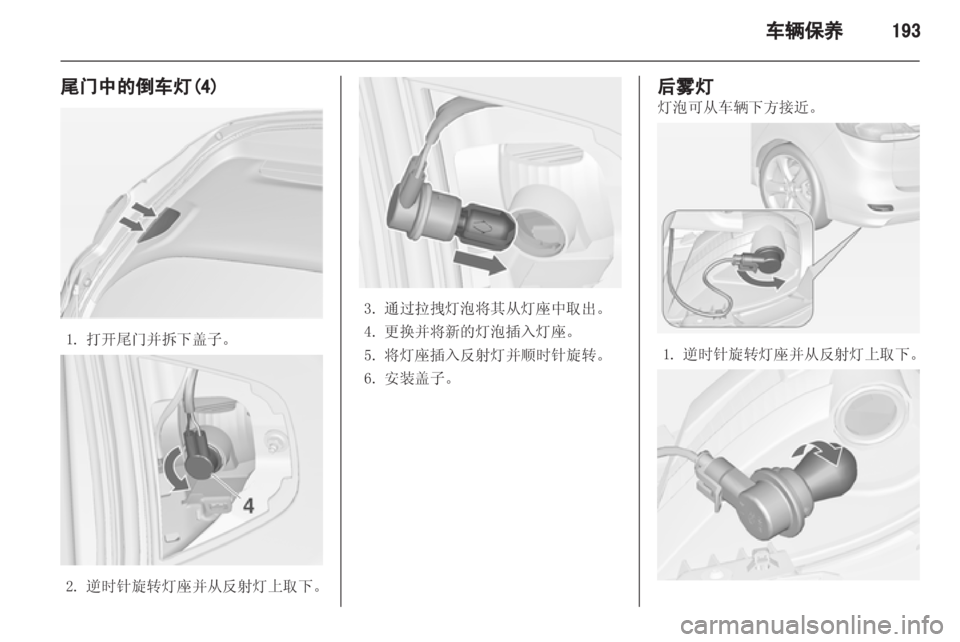 车辆保养 193

尾门中的倒车灯(4)

1. 打开尾门并拆下盖子。

4

2. 逆时针旋转灯座并从反射灯上取下。

3. 通过拉拽灯泡将其从灯座中取出。

4. 更换并将新的灯泡插入灯座。

5. 将灯座插入反射灯并顺时针旋转。

6. 安装盖子。

后雾灯

灯泡可从车辆下方接近。

1. 逆时针旋转灯座并从反射灯上取下。

carmanualsonline.info