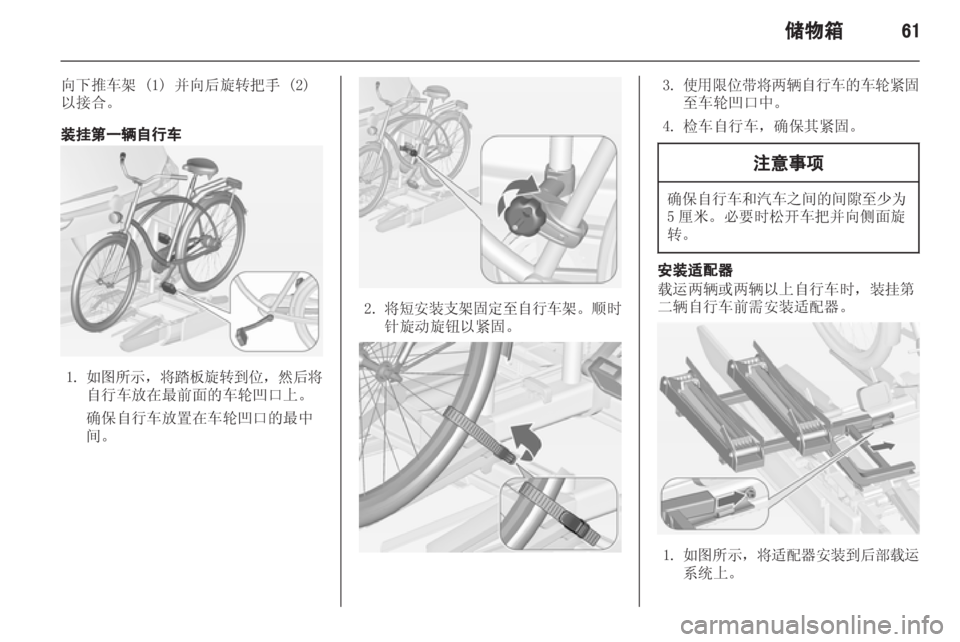 储物箱　61

向下推车架 (1) 并向后旋转把手 (2) 以接合。

装挂第一辆自行车

1. 如图所示，将踏板旋转到位，然后将自行车放在最前面的车轮凹口上。

确保自行车放置在车轮凹口的最中间。

2. 将短安装支架固定至自行车架。顺时针旋动旋钮以紧固。

3. 使用限位带将两辆自行车的车轮紧固至车轮凹口中。

4. 检车自行车，确保其紧固。

注意事项

确保自行车和汽车之间的间隙至少为 5 厘米。必要时松开车把并向侧面旋转。

安装适配器

载运两辆或两辆以上自行车时，装挂第二辆自行车前需安装适配器。

1. 如图所示，将适配器安装到后部载运系统上。

carmanualsonline.info