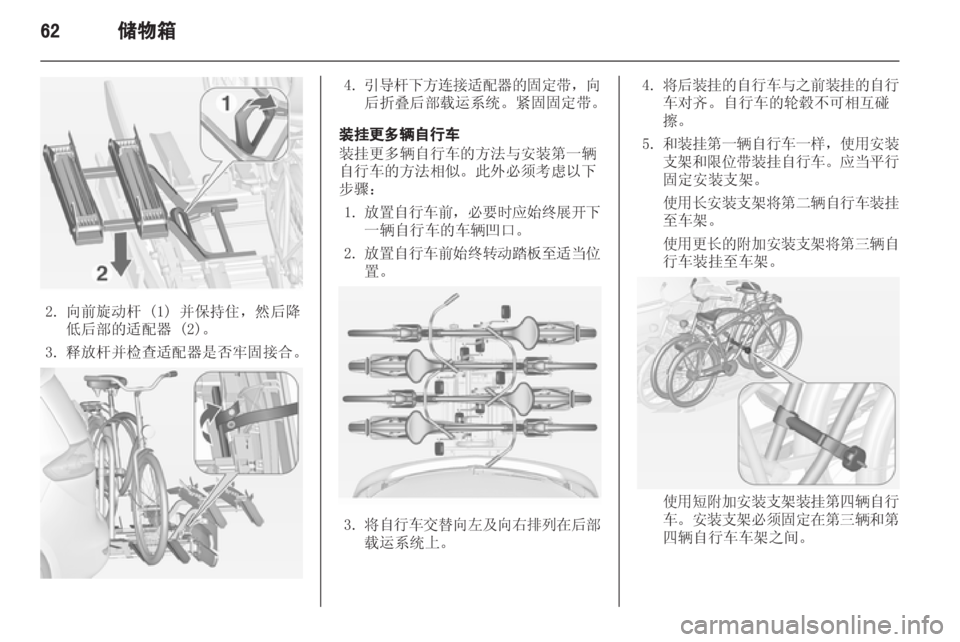 62 储物箱

1

2

2. 向前旋动杆 (1) 并保持住，然后降低后部的适配器 (2)。

3. 释放杆并检查适配器是否牢固接合。

4. 引导杆下方连接适配器的固定带，向后折叠后部载运系统。紧固固定带。

装挂更多辆自行车

装挂更多辆自行车的方法与安装第一辆自行车的方法相似。此外必须考虑以下步骤：

1. 放置自行车前，必要时应始终展开下一辆自行车的车辆凹口。

2. 放置自行车前始终转动踏板至适当位置。

3. 将自行车交替向左及向右排列在后部载运系统上。

4. 将后装挂的自行车与之前装挂的自行车对齐。自行车的轮毂不可相互碰擦。

5. 和装挂第一辆自行车一样，使用安装支架和限位带装挂自行车。应当平行固定安装支架。

使用长安装支架将第二辆自行车装挂至车架。

使用更长的附加安装支架将第三辆自行车装挂至车架。

使用短附加安装支架装挂第四辆自行车。安装支架必须固定在第三辆和第四辆自行车车架之间。

carmanualsonline.info