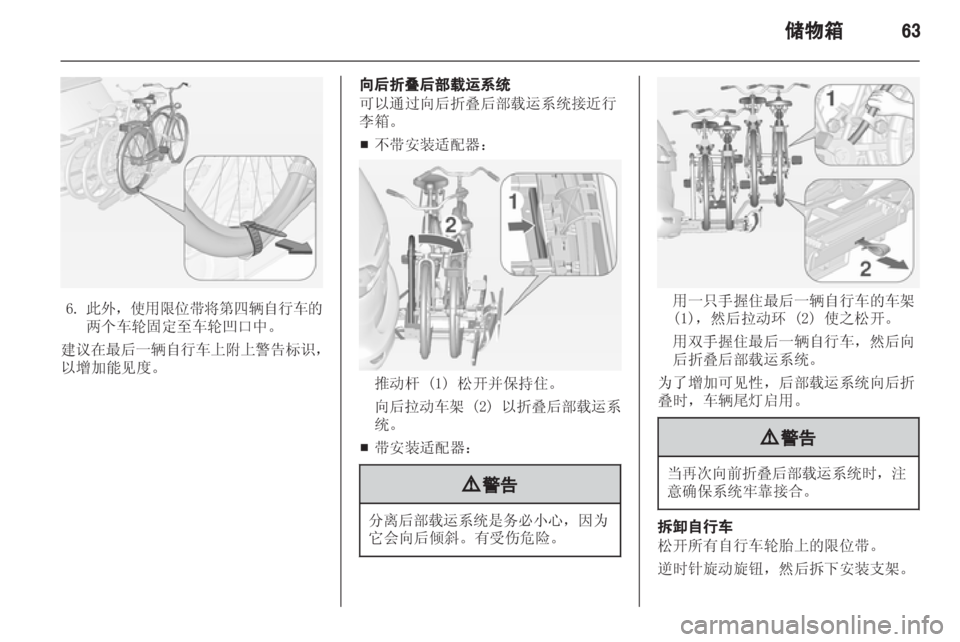 储物箱 63

6. 此外，使用限位带将第四辆自行车的两个车轮固定至车轮凹口中。

建议在最后一辆自行车上附上警告标识，以增加能见度。

向后折叠后部载运系统
可以通过向后折叠后部载运系统接近行李箱。

■ 不带安装适配器：

1
2

推动杆 (1) 松开并保持住。

向后拉动车架 (2) 以折叠后部载运系统。

■ 带安装适配器：

⚠警告

分离后部载运系统是务必小心，因为它会向后倾斜。有受伤危险。

1
2

用一只手握住最后一辆自行车的车架 (1)，然后拉动环 (2) 使之松开。

用双手握住最后一辆自行车，然后向后折叠后部载运系统。

为了增加可见性，后部载运系统向后折叠时，车辆尾灯启用。

⚠警告

当再次向前折叠后部载运系统时，注意确保系统牢靠接合。

拆卸自行车
松开所有自行车轮胎上的限位带。

逆时针旋动旋钮，然后拆下安装支架。

carmanualsonline.info