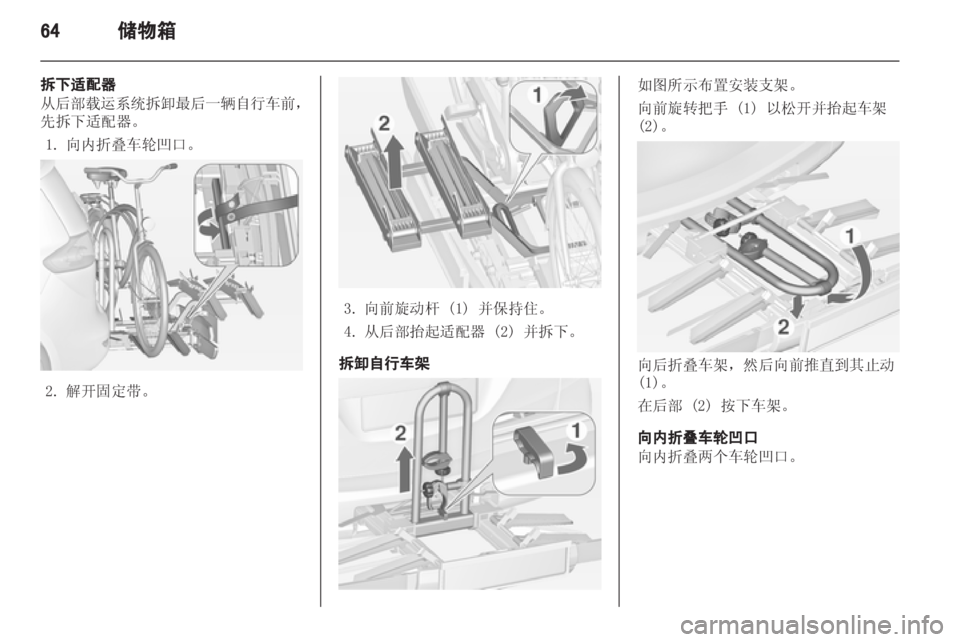 64 储物箱

拆下适配器
从后部载运系统拆卸最后一辆自行车前，先拆下适配器。
1. 向内折叠车轮凹口。

2. 解开固定带。

2
1

3. 向前旋动杆 (1) 并保持住。
4. 从后部抬起适配器 (2) 并拆下。

拆卸自行车架

2
1

如图所示布置安装支架。
向前旋转把手 (1) 以松开并抬起车架 (2)。

1
2

向后折叠车架，然后向前推直到其止动 (1)。
在后部 (2) 按下车架。

向内折叠车轮凹口
向内折叠两个车轮凹口。

carmanualsonline.info