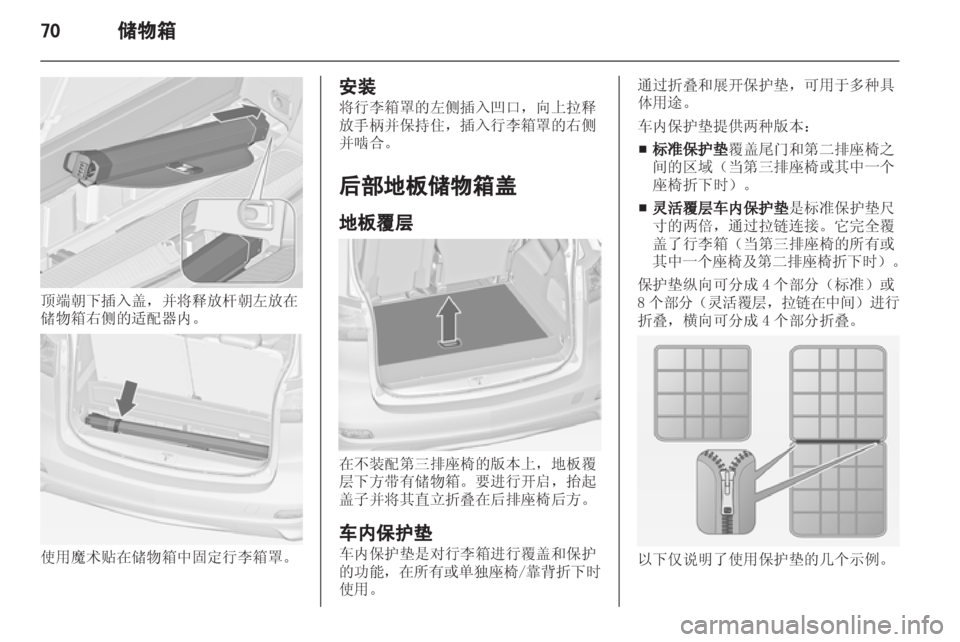 70 储物箱

顶端朝下插入盖，并将释放杆朝左放在储物箱右侧的适配器内。

使用魔术贴在储物箱中固定行李箱罩。

安装
将行李箱罩的左侧插入凹口，向上拉释放手柄并保持住，插入行李箱罩的右侧并啮合。

后部地板储物箱盖

地板覆层

在不装配第三排座椅的版本上，地板覆层下方带有储物箱。要进行开启，抬起盖子并将其直立折叠在后排座椅后方。

车内保护垫
车内保护垫是对行李箱进行覆盖和保护的功能，在所有或单独座椅/靠背折下时使用。

通过折叠和展开保护垫，可用于多种具体用途。

车内保护垫提供两种版本：

■ 标准保护垫覆盖尾门和第二排座椅之间的区域（当第三排座椅或其中一个座椅折下时）。

■ 灵活覆层车内保护垫是标准保护垫尺寸的两倍，通过拉链连接。它完全覆盖了行李箱（当第三排座椅的所有或其中一个座椅及第二排座椅折下时）。

保护垫纵向可分成 4 个部分（标准）或 8 个部分（灵活覆层，拉链在中间）进行折叠，横向可分成 4 个部分折叠。

以下仅说明了使用保护垫的几个示例。

carmanualsonline.info