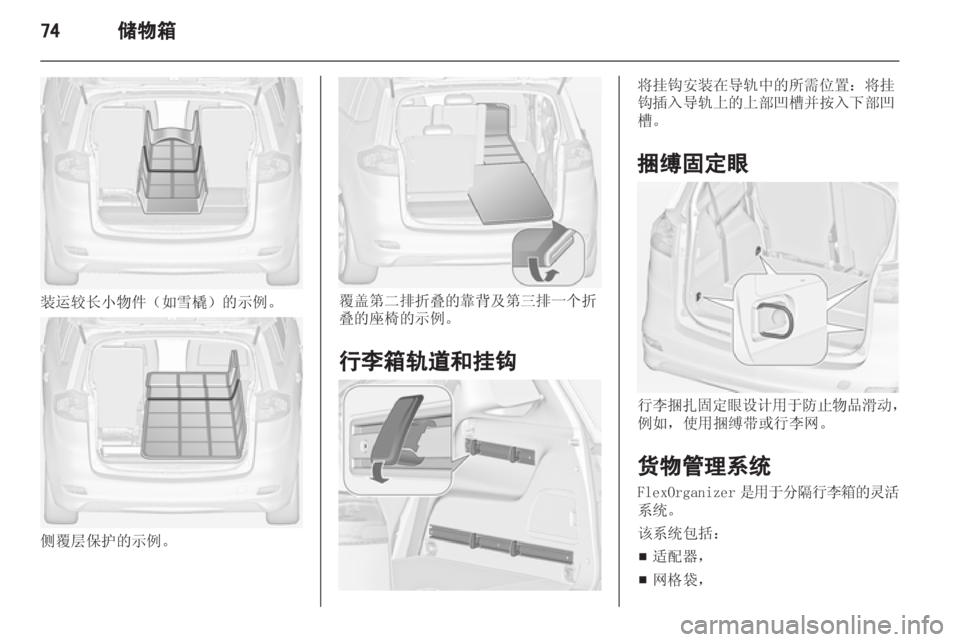 74 储物箱

装运较长小物件（如雪橇）的示例。

侧覆层保护的示例。

覆盖第二排折叠的靠背及第三排一个折叠的座椅的示例。

行李箱轨道和挂钩

将挂钩安装在导轨中的所需位置：将挂钩插入导轨上的上部凹槽并按入下部凹槽。

捆缚固定眼

行李捆扎固定眼设计用于防止物品滑动，例如，使用捆缚带或行李网。

货物管理系统

FlexOrganizer 是用于分隔行李箱的灵活系统。

该系统包括：

■ 适配器，

■ 网格袋，

carmanualsonline.info