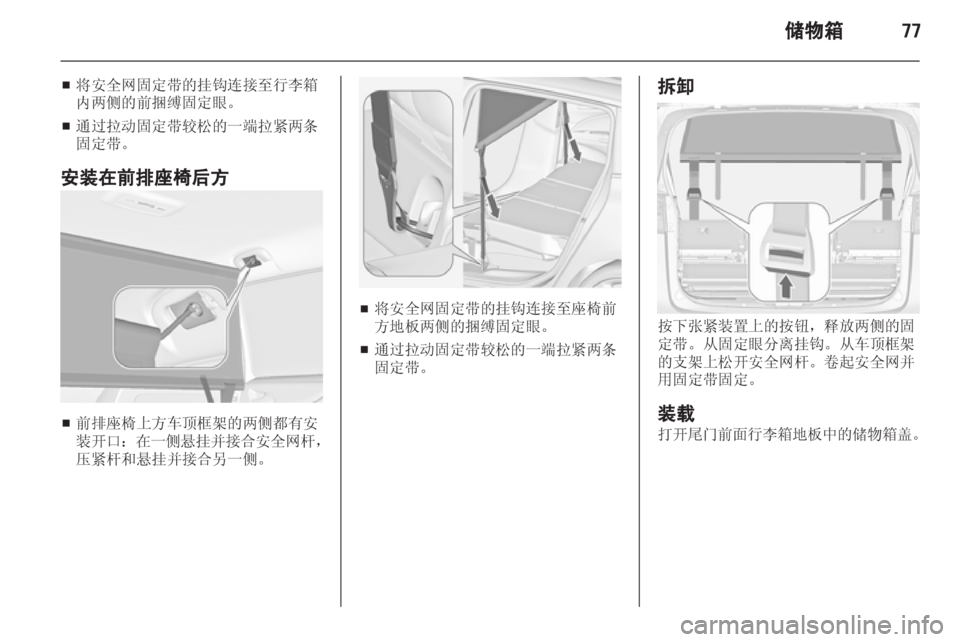 储物箱 77

■ 将安全网固定带的挂钩连接至行李箱内两侧的前捆缚固定眼。

■ 通过拉动固定带较松的一端拉紧两条固定带。

安装在前排座椅后方

■ 前排座椅上方车顶框架的两侧都有安装开口：在一侧悬挂并接合安全网杆，压紧杆和悬挂并接合另一侧。

■ 将安全网固定带的挂钩连接至座椅前方地板两侧的捆缚固定眼。

■ 通过拉动固定带较松的一端拉紧两条固定带。

拆卸

按下张紧装置上的按钮，释放两侧的固定带。从固定眼分离挂钩。从车顶框架的支架上松开安全网杆。卷起安全网并用固定带固定。

装载

打开尾门前面行李箱地板中的储物箱盖。

carmanualsonline.info