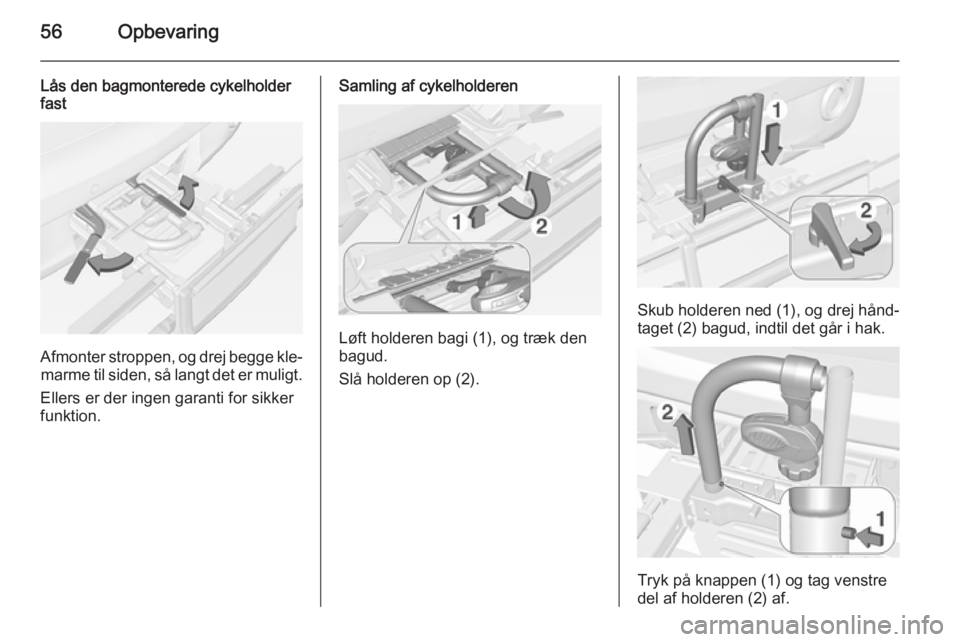 56 Opbevaring

Lås den bagmonterede cykelholder fast

Afmonter stroppen, og drej begge klemarme til siden, så langt det er muligt.

Ellers er der ingen garanti for sikker funktion.

Samling af cykelholderen

1 2

Løft holderen bagi (1), og træk den bagud.

Slå holderen op (2).

1

2

Skub holderen ned (1), og drej håndtaget (2) bagud, indtil det går i hak.

2

1

Tryk på knappen (1) og tag venstre del af holderen (2) af.

carmanualsonline.info