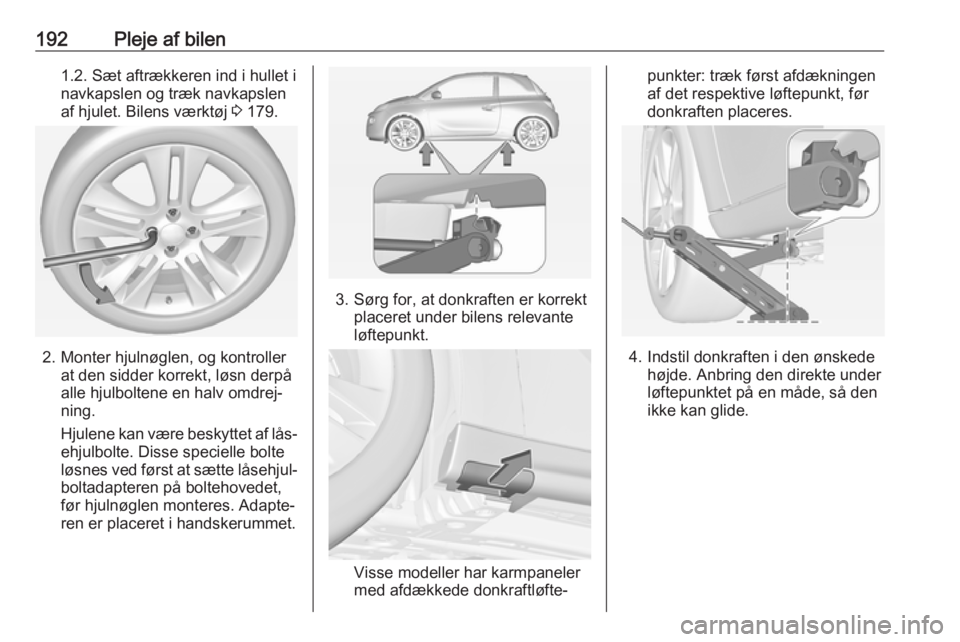 192 Pleje af bilen

1.2. Sæt aftrækkeren ind i hullet i navkapslen og træk navkapslen af hjulet. Bilens værktøj ⇨ 179.

2. Monter hjulnøglen, og kontroller at den sidder korrekt, løsn derpå alle hjulboltene en halv omdrejning.

Hjulene kan være beskyttet af låsehjulbolte. Disse specielle bolte løsnes ved først at sætte låsehjulboltadapteren på boltehovedet, før hjulnøglen monteres. Adapteren er placeret i handskerummet.

3. Sørg for, at donkraften er korrekt placeret under bilens relevante løftepunkt.

Visse modeller har karmpaneler med afdækkede donkraftløftepunkter: træk først afdækningen af det respektive løftepunkt, før donkraften placeres.

4. Indstil donkraften i den ønskede højde. Anbring den direkte under løftepunktet på en måde, så den ikke kan glide.

carmanualsonline.info