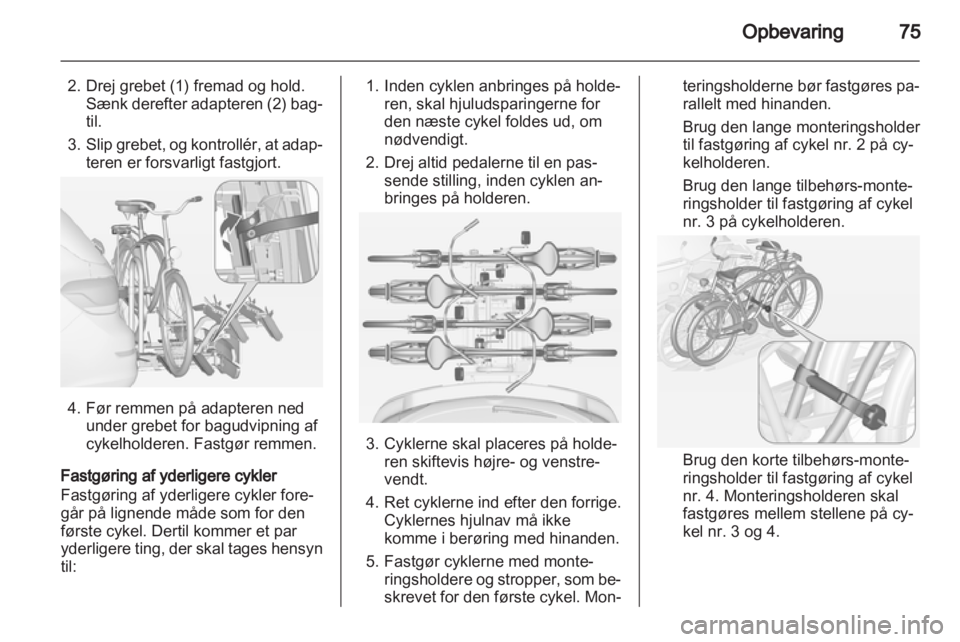 Opbevaring 75

2. Drej grebet (1) fremad og hold. Sænk derefter adapteren (2) bagtil.

3. Slip grebet, og kontrollér, at adapteren er forsvarligt fastgjort.

4. Før remmen på adapteren ned under grebet for bagudvipning af cykelholderen. Fastgør remmen.

Fastgøring af yderligere cykler
Fastgøring af yderligere cykler foregår på lignende måde som for den første cykel. Dertil kommer et par yderligere ting, der skal tages hensyn til:

1. Inden cyklen anbringes på holderen, skal hjuludsparingerne for den næste cykel foldes ud, om nødvendigt.

2. Drej altid pedalerne til en passende stilling, inden cyklen anbringes på holderen.

3. Cyklerne skal placeres på holderen skiftevis højre- og venstrevendt.

4. Ret cyklerne ind efter den forrige. Cyklernes hjulnav må ikke komme i berøring med hinanden.

5. Fastgør cyklerne med monteringsholdere og stropper, som beskrevet for den første cykel. Monteringsholderne bør fastgøres parallelt med hinanden.

Brug den lange monteringsholder til fastgøring af cykel nr. 2 på cykelholderen.

Brug den lange tilbehørs-monteringsholder til fastgøring af cykel nr. 3 på cykelholderen.

Brug den korte tilbehørs-monteringsholder til fastgøring af cykel nr. 4. Monteringsholderen skal fastgøres mellem stellene på cykel nr. 3 og 4.

carmanualsonline.info