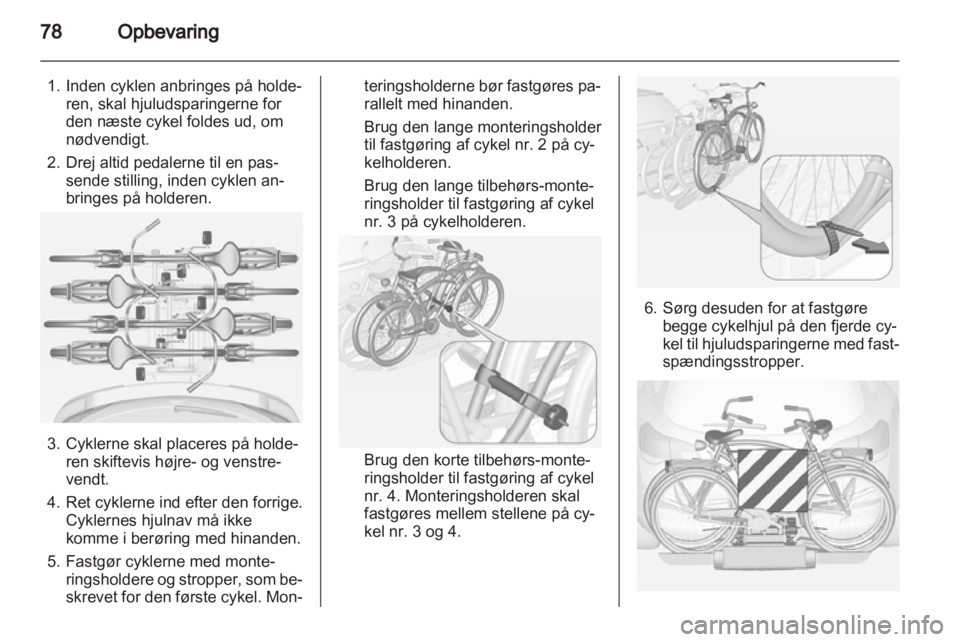 78 Opbevaring

1. Inden cyklen anbringes på holderen, skal hjuludsparingerne for den næste cykel foldes ud, om nødvendigt.
2. Drej altid pedalerne til en passende stilling, inden cyklen anbringes på holderen.

3. Cyklerne skal placeres på holderen skiftevis højre- og venstrevendt.
4. Ret cyklerne ind efter den forrige. Cyklernes hjulnav må ikke komme i berøring med hinanden.
5. Fastgør cyklerne med monteringsholdere og stropper, som beskrevet for den første cykel. Monteringsholderne bør fastgøres parallelt med hinanden.

Brug den lange monteringsholder til fastgøring af cykel nr. 2 på cykelholderen.

Brug den lange tilbehørs-monteringsholder til fastgøring af cykel nr. 3 på cykelholderen.

Brug den korte tilbehørs-monteringsholder til fastgøring af cykel nr. 4. Monteringsholderen skal fastgøres mellem stellene på cykel nr. 3 og 4.

6. Sørg desuden for at fastgøre begge cykelhjul på den fjerde cykel til hjuludsparingerne med fastspændingsstropper.

carmanualsonline.info