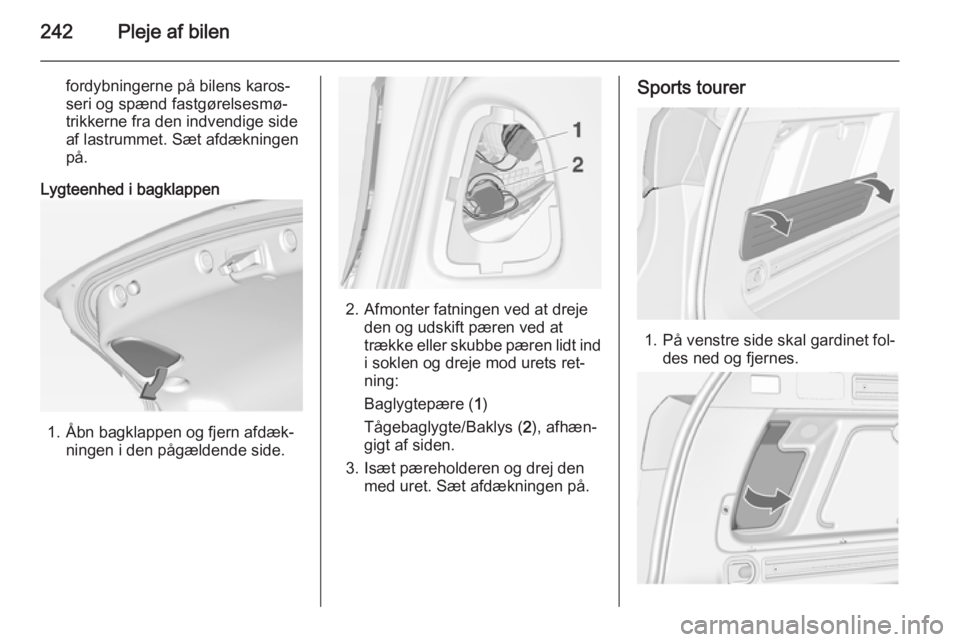 242 Pleje af bilen

fordybningerne på bilens karosseri og spænd fastgørelsesmøtrikkerne fra den indvendige side af lastrummet. Sæt afdækningen på.

Lygteenhed i bagklappen

1. Åbn bagklappen og fjern afdækningen i den pågældende side.

1
2

2. Afmonter fatningen ved at dreje den og udskift pæren ved at trække eller skubbe pæren lidt ind i soklen og dreje mod urets retning:

Baglygtepære (1)

Tågebaglygte/Baklys (2), afhængigt af siden.

3. Isæt pæreholderen og drej den med uret. Sæt afdækningen på.

Sports tourer

1. På venstre side skal gardinet foldes ned og fjernes.

carmanualsonline.info