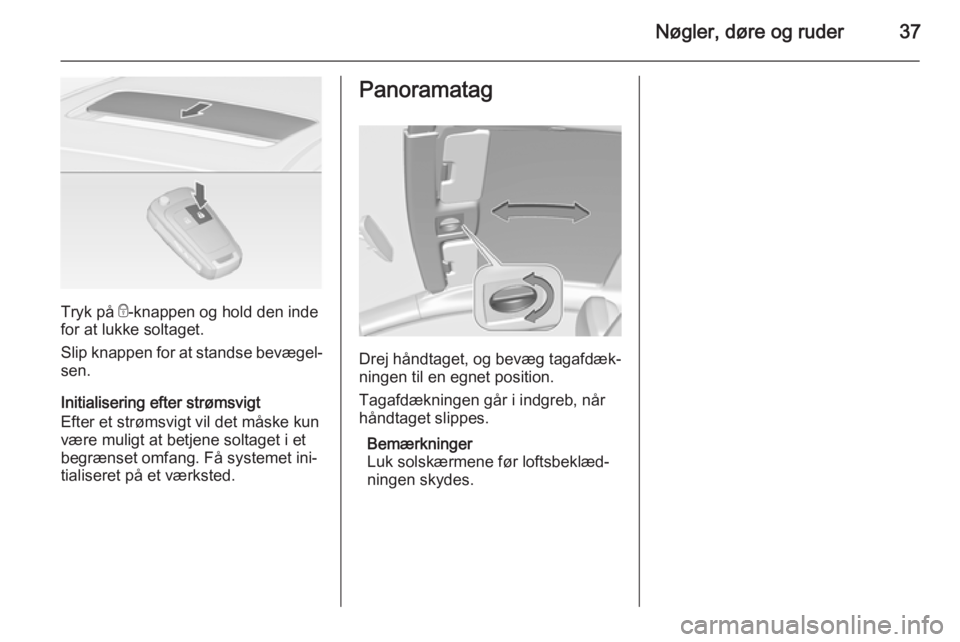 Nøgler, døre og ruder 37

Tryk på 🔒-knappen og hold den inde for at lukke soltaget.

Slip knappen for at standse bevægelsen.

Initialisering efter strømsvigt
Efter et strømsvigt vil det måske kun være muligt at betjene soltaget i et begrænset omfang. Få systemet initialiseret på et værksted.

Panoramatag

Drej håndtaget, og bevæg tagafdækningen til en egnet position.

Tagafdækningen går i indgreb, når håndtaget slippes.

Bemærkninger
Luk solskærmene før loftsbeklædningen skydes.

carmanualsonline.info