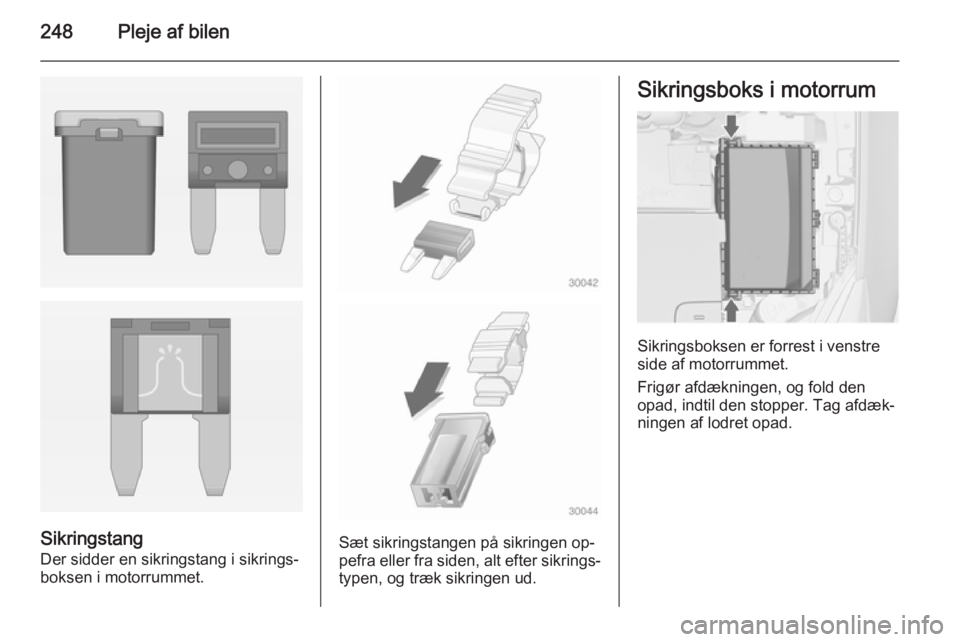 248 Pleje af bilen

Sikringstang
Der sidder en sikringstang i sikringsboksen i motorrummet.

30042

30044

Sæt sikringstangen på sikringen oppefra eller fra siden, alt efter sikringstypen, og træk sikringen ud.

Sikringsboks i motorrum

Sikringsboksen er forrest i venstre side af motorrummet.

Frigør afdækningen, og fold den opad, indtil den stopper. Tag afdækningen af lodret opad.

carmanualsonline.info