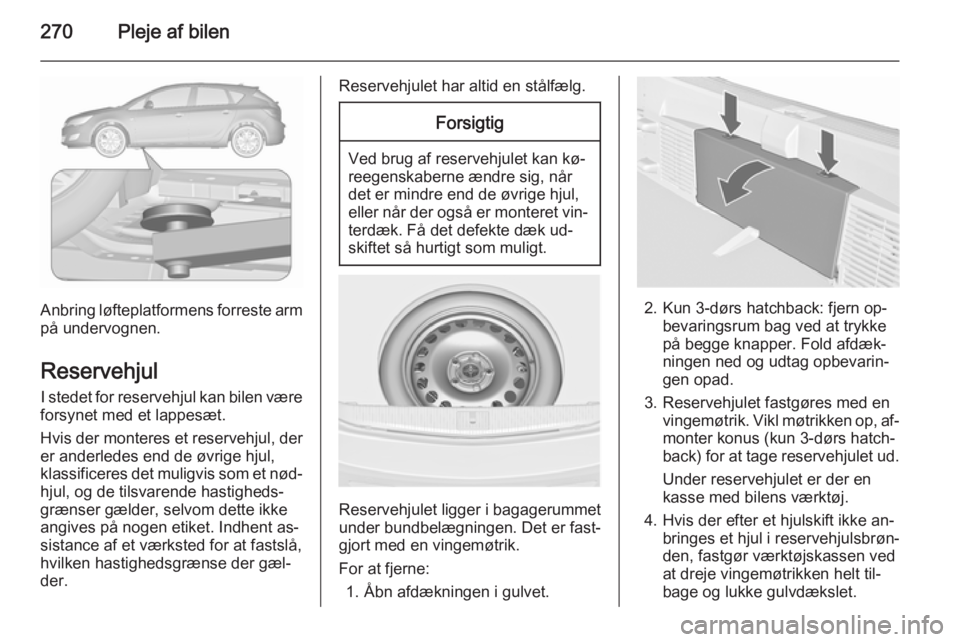 270 Pleje af bilen

Anbring løfteplatformens forreste arm på undervognen.

Reservehjul

I stedet for reservehjul kan bilen være forsynet med et lappesæt.

Hvis der monteres et reservehjul, der er anderledes end de øvrige hjul, klassificeres det muligvis som et nødhjul, og de tilsvarende hastighedsgrænser gælder, selvom dette ikke angives på nogen etiket. Indhent assistance af et værksted for at fastslå, hvilken hastighedsgrænse der gælder.

Reservehjulet har altid en stålfælg.

Forsigtig

Ved brug af reservehjulet kan køreegenskaberne ændre sig, når det er mindre end de øvrige hjul, eller når der også er monteret vinterdæk. Få det defekte dæk udskiftet så hurtigt som muligt.

Reservehjulet ligger i bagagerummet under bundbelægningen. Det er fastgjort med en vingemøtrik.

For at fjerne:

1. Åbn afdækningen i gulvet.

2. Kun 3-dørs hatchback: fjern opbevaringsrum bag ved at trykke på begge knapper. Fold afdækningen ned og udtag opbevaringen opad.

3. Reservehjulet fastgøres med en vingemøtrik. Vikl møtrikken op, afmonter konus (kun 3-dørs hatchback) for at tage reservehjulet ud.

Under reservehjulet er der en kasse med bilens værktøj.

4. Hvis der efter et hjulskift ikke anbringes et hjul i reservehjulsbrønden, fastgør værktøjskassen ved at dreje vingemøtrikken helt tilbage og lukke gulvdækslet.

carmanualsonline.info