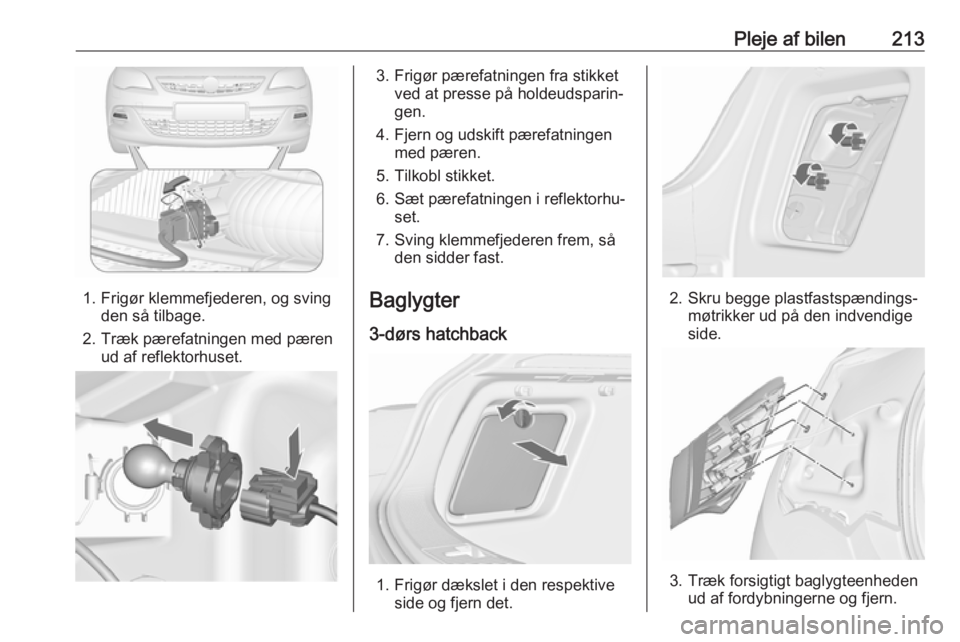 Pleje af bilen 213

1. Frigør klemmefjederen, og sving den så tilbage.
2. Træk pærefatningen med pæren ud af reflektorhuset.

3. Frigør pærefatningen fra stikket ved at presse på holdeudsparingen.
4. Fjern og udskift pærefatningen med pæren.
5. Tilkobl stikket.
6. Sæt pærefatningen i reflektorhuset.
7. Sving klemmefjederen frem, så den sidder fast.

Baglygter

3-dørs hatchback

1. Frigør dækslet i den respektive side og fjern det.

2. Skru begge plastfastspændingsmøtrikker ud på den indvendige side.

3. Træk forsigtigt baglygteenheden ud af fordybningerne og fjern.

carmanualsonline.info