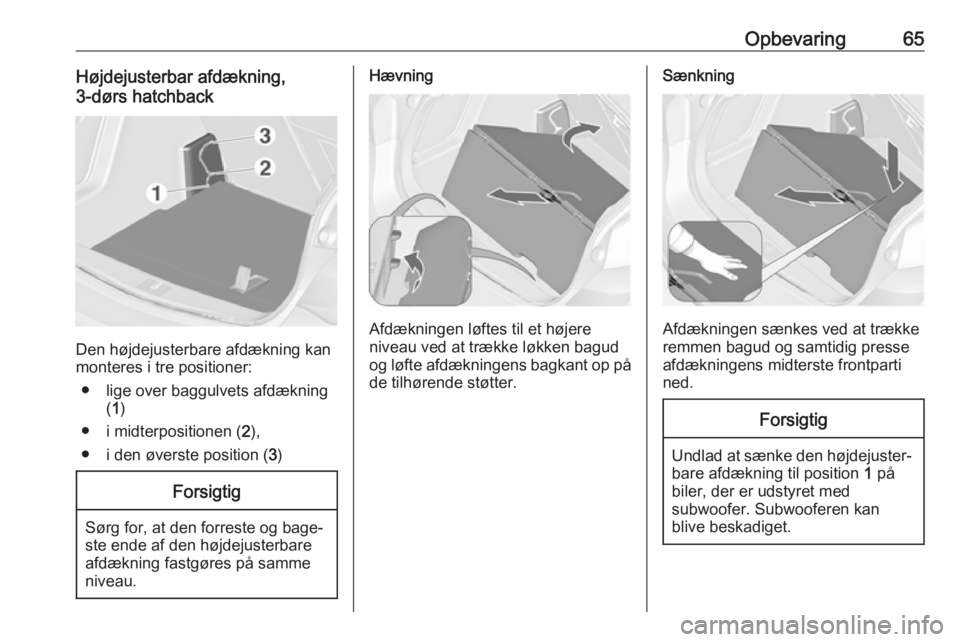 Opbevaring 65

Højdejusterbar afdækning, 3-dørs hatchback

3
2
1

Den højdejusterbare afdækning kan monteres i tre positioner:

● lige over baggulvets afdækning (1)

● i midterpositionen (2),

● i den øverste position (3)

Forsigtig

Sørg for, at den forreste og bageste ende af den højdejusterbare afdækning fastgøres på samme niveau.

Hævning

Afdækningen løftes til et højere niveau ved at trække løkken bagud og løfte afdækningens bagkant op på de tilhørende støtter.

Sænkning

Afdækningen sænkes ved at trække remmen bagud og samtidig presse afdækningens midterste frontparti ned.

Forsigtig

Undlad at sænke den højdejusterbare afdækning til position 1 på biler, der er udstyret med subwoofer. Subwooferen kan blive beskadiget.

carmanualsonline.info