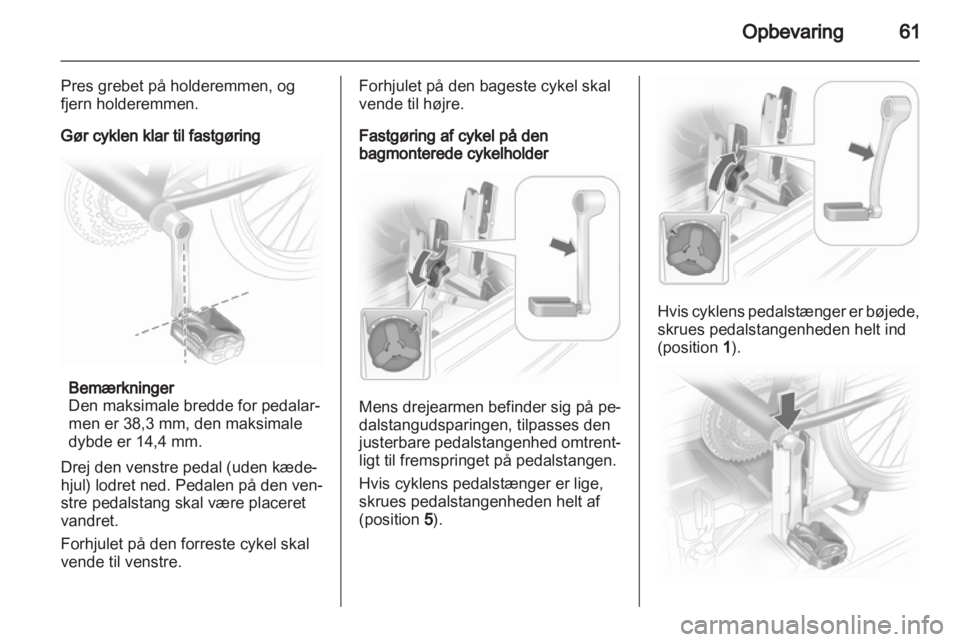 Opbevaring 61

Pres grebet på holderemmen, og fjern holderemmen.

Gør cyklen klar til fastgøring

Bemærkninger
Den maksimale bredde for pedalarmen er 38,3 mm, den maksimale dybde er 14,4 mm.

Drej den venstre pedal (uden kædehjul) lodret ned. Pedalen på den venstre pedalstang skal være placeret vandret.

Forhjulet på den forreste cykel skal vende til venstre.

Forhjulet på den bageste cykel skal vende til højre.

Fastgøring af cykel på den bagmonterede cykelholder

Mens drejearmen befinder sig på pedalstangudsparingen, tilpasses den justerbare pedalstangenhed omtrentligt til fremspringet på pedalstangen.

Hvis cyklens pedalstænger er lige, skrues pedalstangenheden helt af (position 5).

Hvis cyklens pedalstænger er bøjede, skrues pedalstangenheden helt ind (position 1).

carmanualsonline.info