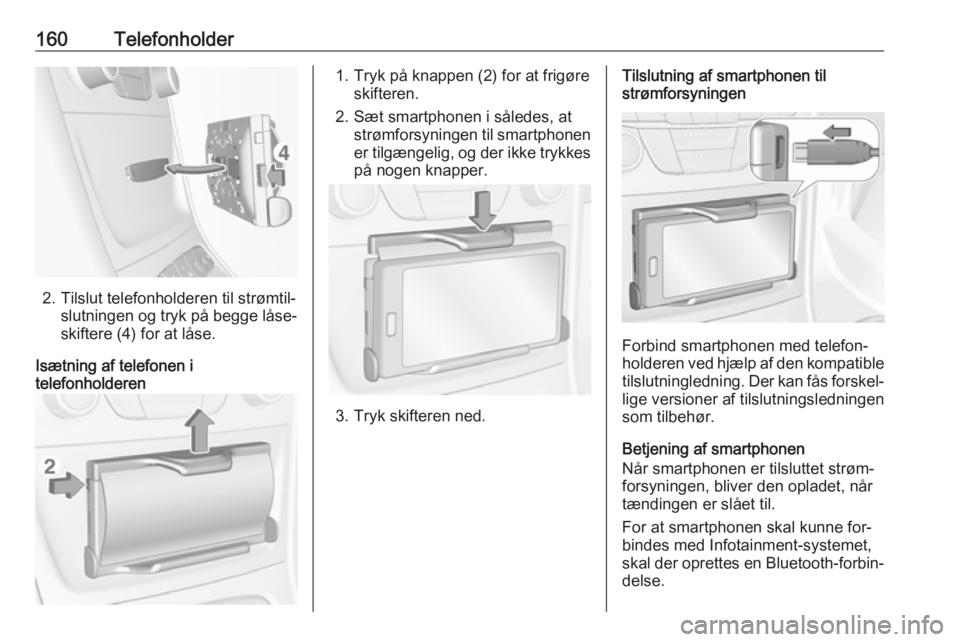 160 Telefonholder

4

2. Tilslut telefonholderen til strømtilslutningen og tryk på begge låseskiftere (4) for at låse.

Isætning af telefonen i telefonholderen

2

1. Tryk på knappen (2) for at frigøre skifteren.
2. Sæt smartphonen i således, at strømforsyningen til smartphonen er tilgængelig, og der ikke trykkes på nogen knapper.

3. Tryk skifteren ned.

Tilslutning af smartphonen til strømforsyningen

Forbind smartphonen med telefonholderen ved hjælp af den kompatible tilslutningledning. Der kan fås forskellige versioner af tilslutningsledningen som tilbehør.

Betjening af smartphonen
Når smartphonen er tilsluttet strømforsyningen, bliver den opladet, når tændingen er slået til.

For at smartphonen skal kunne forbindes med Infotainment-systemet, skal der oprettes en Bluetooth-forbindelse.

carmanualsonline.info