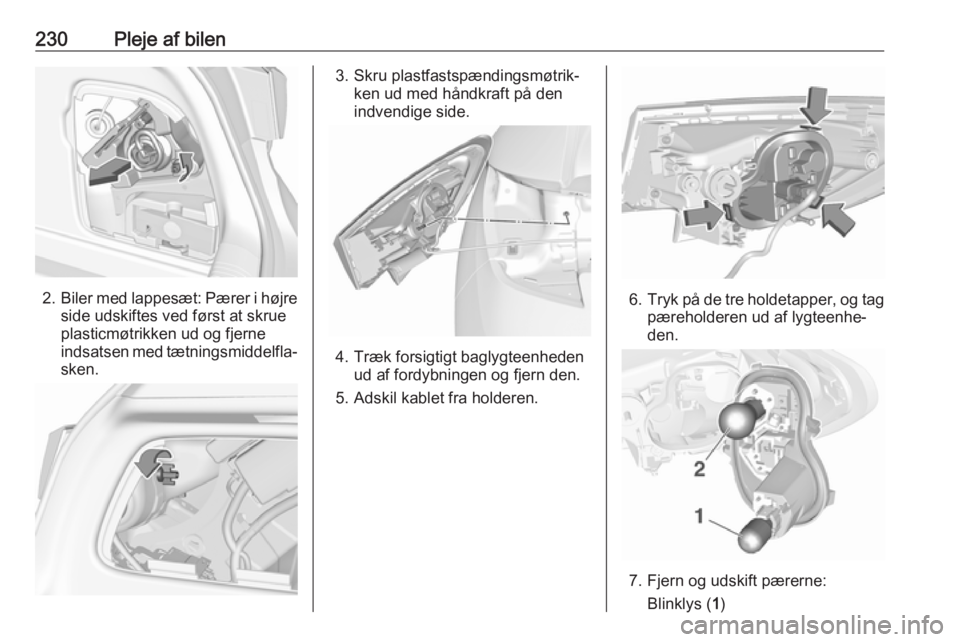 230 Pleje af bilen

2. Biler med lappesæt: Pærer i højre side udskiftes ved først at skrue plasticmøtrikken ud og fjerne indsatsen med tætningsmiddelflasken.

3. Skru plastfastspændingsmøtrikken ud med håndkraft på den indvendige side.

4. Træk forsigtigt baglygteenheden ud af fordybningen og fjern den.

5. Adskil kablet fra holderen.

6. Tryk på de tre holdetapper, og tag pæreholderen ud af lygteenheden.

2

1

7. Fjern og udskift pærerne:

Blinklys (1)

carmanualsonline.info