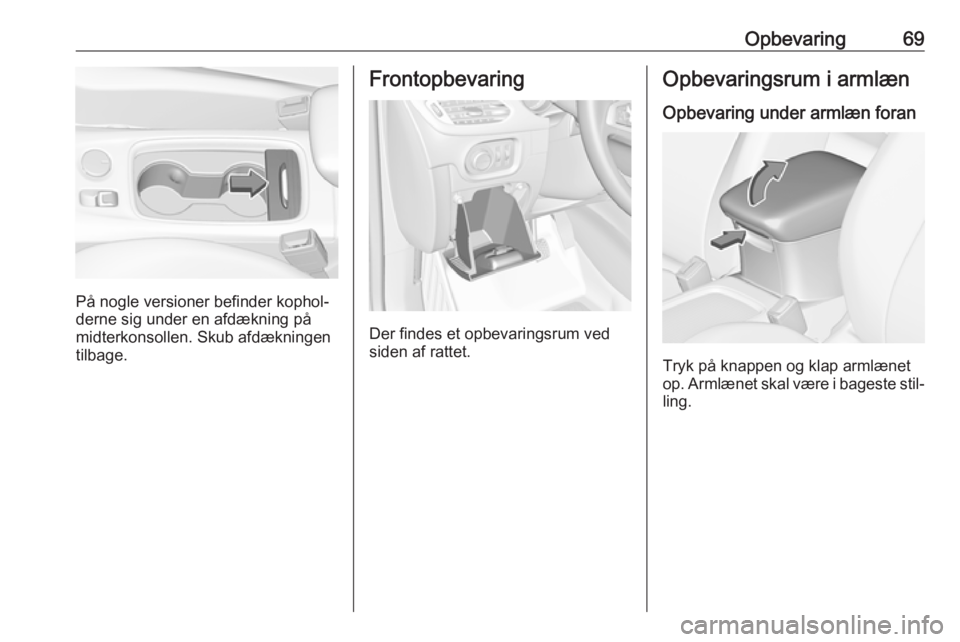 Opbevaring 69

På nogle versioner befinder kopholderne sig under en afdækning på midterkonsollen. Skub afdækningen tilbage.

Frontopbevaring

Der findes et opbevaringsrum ved siden af rattet.

Opbevaringsrum i armlæn

Opbevaring under armlæn foran

Tryk på knappen og klap armlænet op. Armlænet skal være i bageste stilling.

carmanualsonline.info