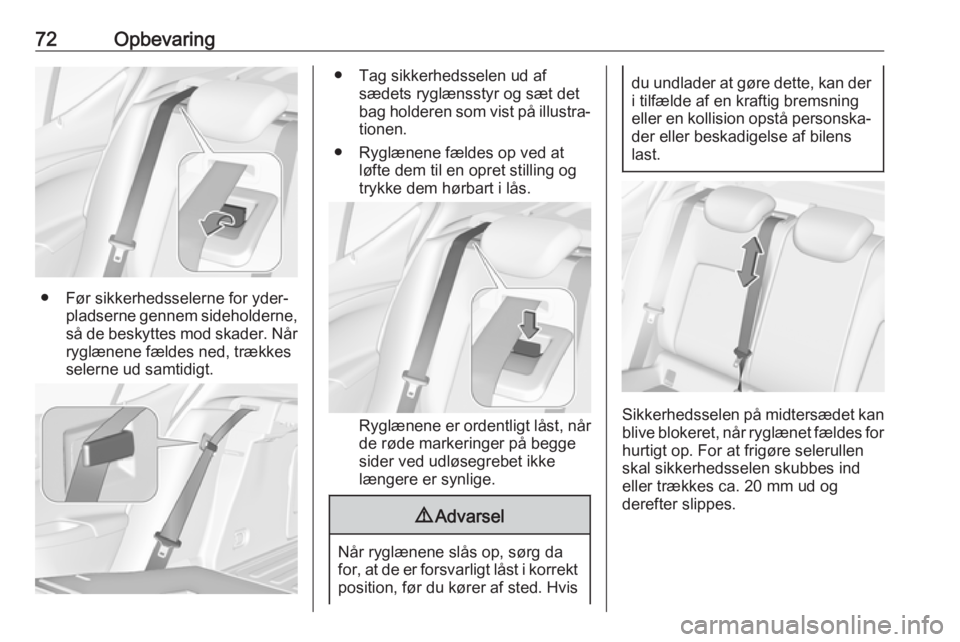 72 Opbevaring

● Før sikkerhedsselerne for yderpladserne gennem sideholderne, så de beskyttes mod skader. Når ryglænene fældes ned, trækkes selerne ud samtidigt.

● Tag sikkerhedsselen ud af sædets ryglænsstyr og sæt det bag holderen som vist på illustrationen.

● Ryglænene fældes op ved at løfte dem til en opret stilling og trykke dem hørbart i lås.

Ryglænene er ordentligt låst, når de røde markeringer på begge sider ved udløsegrebet ikke længere er synlige.

⚠ Advarsel

Når ryglænene slås op, sørg da for, at de er forsvarligt låst i korrekt position, før du kører af sted. Hvis du undlader at gøre dette, kan der i tilfælde af en kraftig bremsning eller en kollision opstå personskader eller beskadigelse af bilens last.

Sikkerhedsselen på midtersædet kan blive blokeret, når ryglænet fældes for hurtigt op. For at frigøre selerullen skal sikkerhedsselen skubbes ind eller trækkes ca. 20 mm ud og derefter slippes.

carmanualsonline.info