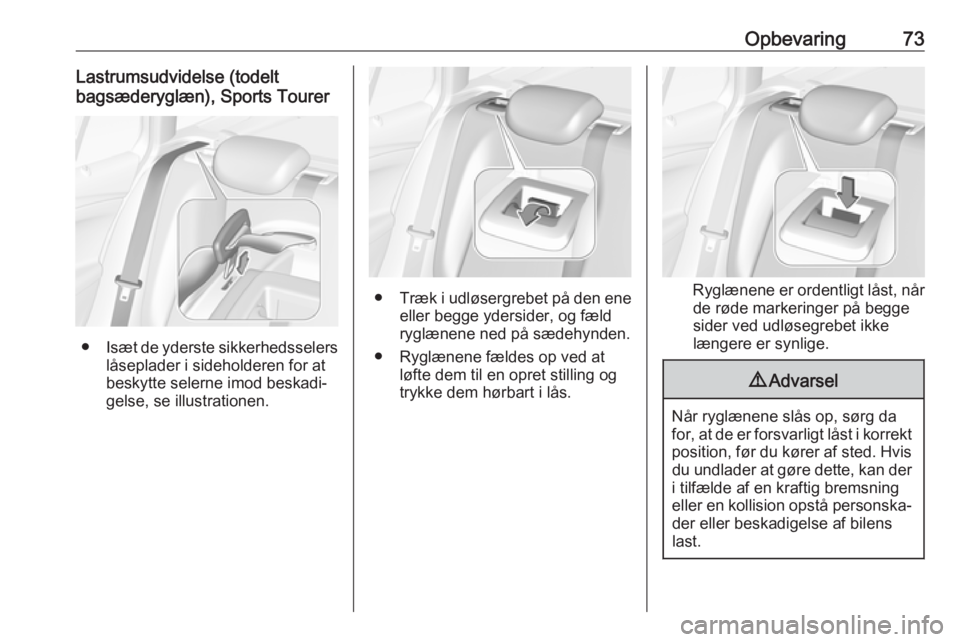 Opbevaring 73

Lastrumsudvidelse (todelt bagsæderyglæn), Sports Tourer

● Isæt de yderste sikkerhedsselers låseplader i sideholderen for at beskytte selerne imod beskadigelse, se illustrationen.

● Træk i udløsergrebet på den ene eller begge ydersider, og fæld ryglænene ned på sædehynden.

● Ryglænene fældes op ved at løfte dem til en opret stilling og trykke dem hørbart i lås.

Ryglænene er ordentligt låst, når de røde markeringer på begge sider ved udløsegrebet ikke længere er synlige.

⚠ Advarsel

Når ryglænene slås op, sørg da for, at de er forsvarligt låst i korrekt position, før du kører af sted. Hvis du undlader at gøre dette, kan der i tilfælde af en kraftig bremsning eller en kollision opstå personskader eller beskadigelse af bilens last.

carmanualsonline.info