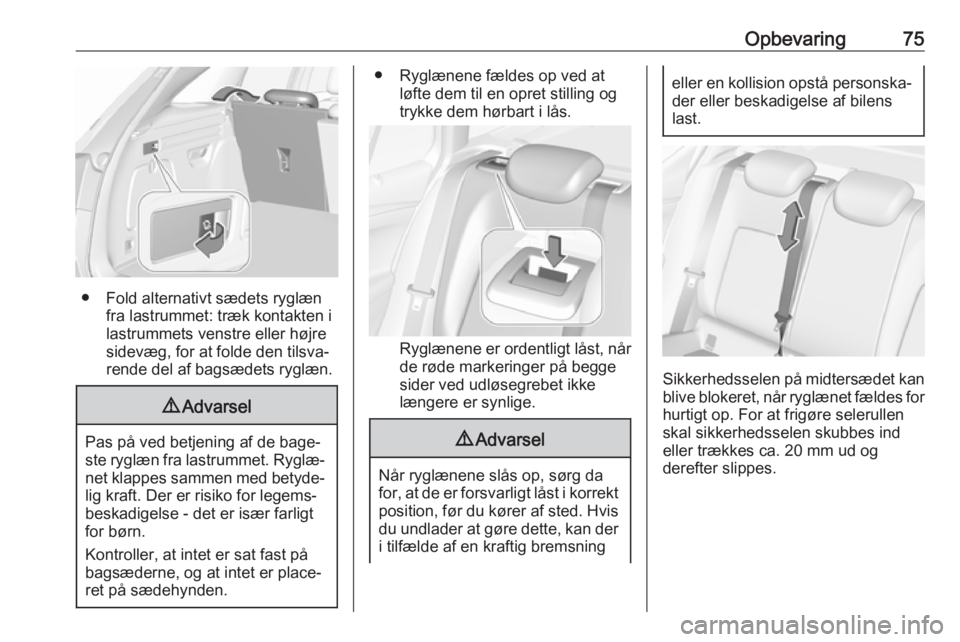 Opbevaring 75

● Fold alternativt sædets ryglæn fra lastrummet: træk kontakten i lastrummets venstre eller højre sidevæg, for at folde den tilsvarende del af bagsædets ryglæn.

⚠ Advarsel

Pas på ved betjening af de bageste ryglæn fra lastrummet. Ryglænet klappes sammen med betydelig kraft. Der er risiko for legemsbeskadigelse - det er især farligt for børn.

Kontroller, at intet er sat fast på bagsæderne, og at intet er placeret på sædehynden.

● Ryglænene fældes op ved at løfte dem til en opret stilling og trykke dem hørbart i lås.

Ryglænene er ordentligt låst, når de røde markeringer på begge sider ved udløsegrebet ikke længere er synlige.

⚠ Advarsel

Når ryglænene slås op, sørg da for, at de er forsvarligt låst i korrekt position, før du kører af sted. Hvis du undlader at gøre dette, kan der i tilfælde af en kraftig bremsning

eller en kollision opstå personskader eller beskadigelse af bilens last.

Sikkerhedsselen på midtersædet kan blive blokeret, når ryglænet fældes for hurtigt op. For at frigøre selerullen skal sikkerhedsselen skubbes ind eller trækkes ca. 20 mm ud og derefter slippes.

carmanualsonline.info