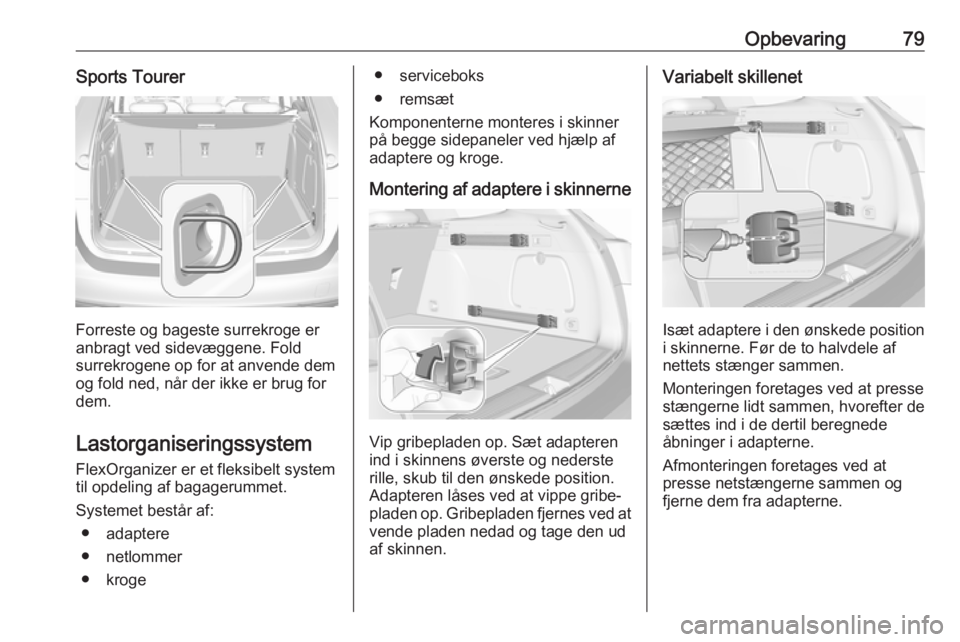 Opbevaring 79

Sports Tourer

Forreste og bageste surrekroge er anbragt ved sidevæggene. Fold surrekrogene op for at anvende dem og fold ned, når der ikke er brug for dem.

Lastorganiseringssystem

FlexOrganizer er et fleksibelt system til opdeling af bagagerummet.

Systemet består af:

● adaptere
● netlommer
● kroge
● serviceboks
● remsæt

Komponenterne monteres i skinner på begge sidepaneler ved hjælp af adaptere og kroge.

Montering af adaptere i skinnerne

Vip gribepladen op. Sæt adapteren ind i skinnens øverste og nederste rille, skub til den ønskede position. Adapteren låses ved at vippe gribepladen op. Gribepladen fjernes ved at vende pladen nedad og tage den ud af skinnen.

Variabelt skillenet

Isæt adaptere i den ønskede position i skinnerne. Før de to halvdele af nettets stænger sammen.

Monteringen foretages ved at presse stængerne lidt sammen, hvorefter de sættes ind i de dertil beregnede åbninger i adapterne.

Afmonteringen foretages ved at presse netstængerne sammen og fjerne dem fra adapterne.

carmanualsonline.info