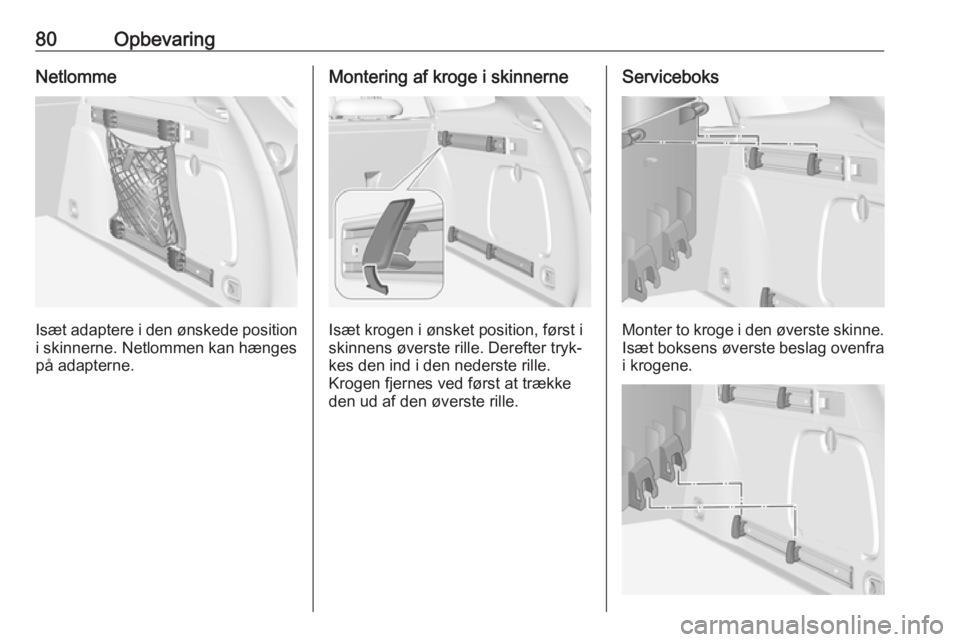 80 Opbevaring

Netlomme

Isæt adaptere i den ønskede position i skinnerne. Netlommen kan hænges på adapterne.

Montering af kroge i skinnerne

Isæt krogen i ønsket position, først i skinnens øverste rille. Derefter trykkes den ind i den nederste rille. Krogen fjernes ved først at trække den ud af den øverste rille.

Serviceboks

Monter to kroge i den øverste skinne. Isæt boksens øverste beslag ovenfra i krogene.

carmanualsonline.info