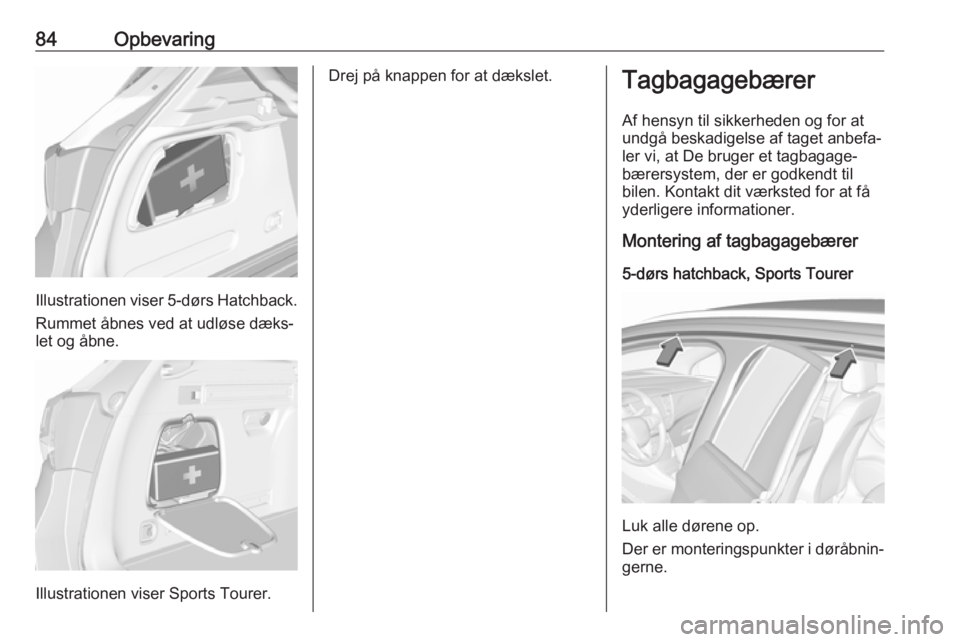 84 Opbevaring

Illustrationen viser 5-dørs Hatchback.

Rummet åbnes ved at udløse dækslet og åbne.

Illustrationen viser Sports Tourer.

Drej på knappen for at dækslet.

Tagbagagebærer

Af hensyn til sikkerheden og for at undgå beskadigelse af taget anbefaler vi, at De bruger et tagbagagebærersystem, der er godkendt til bilen. Kontakt dit værksted for at få yderligere informationer.

Montering af tagbagagebærer

5-dørs hatchback, Sports Tourer

Luk alle dørene op.

Der er monteringspunkter i døråbningerne.

carmanualsonline.info