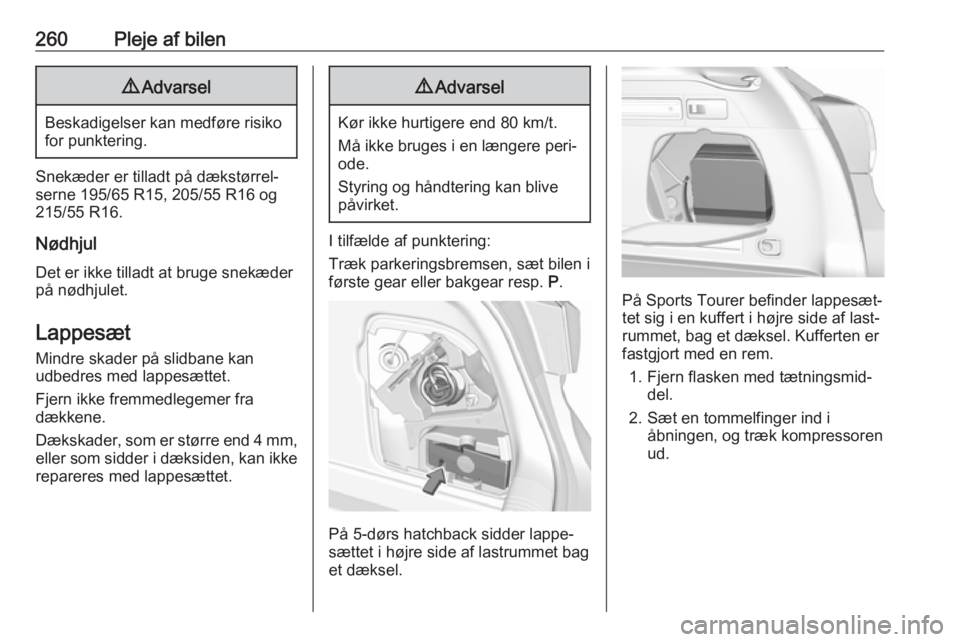 260 Pleje af bilen

⚠ Advarsel

Beskadigelser kan medføre risiko for punktering.

Snekæder er tilladt på dækstørrelserne 195/65 R15, 205/55 R16 og 215/55 R16.

Nødhjul

Det er ikke tilladt at bruge snekæder på nødhjulet.

Lappesæt

Mindre skader på slidbane kan udbedres med lappesættet.

Fjern ikke fremmedlegemer fra dækkene.

Dækskader, som er større end 4 mm, eller som sidder i dæksiden, kan ikke repareres med lappesættet.

⚠ Advarsel

Kør ikke hurtigere end 80 km/t.

Må ikke bruges i en længere periode.

Styring og håndtering kan blive påvirket.

I tilfælde af punktering:

Træk parkeringsbremsen, sæt bilen i første gear eller bakgear resp. P.

På 5-dørs hatchback sidder lappesættet i højre side af lastrummet bag et dæksel.

På Sports Tourer befinder lappesættet sig i en kuffert i højre side af lastrummet, bag et dæksel. Kufferten er fastgjort med en rem.

1. Fjern flasken med tætningsmiddel.

2. Sæt en tommelfinger ind i åbningen, og træk kompressoren ud.

carmanualsonline.info