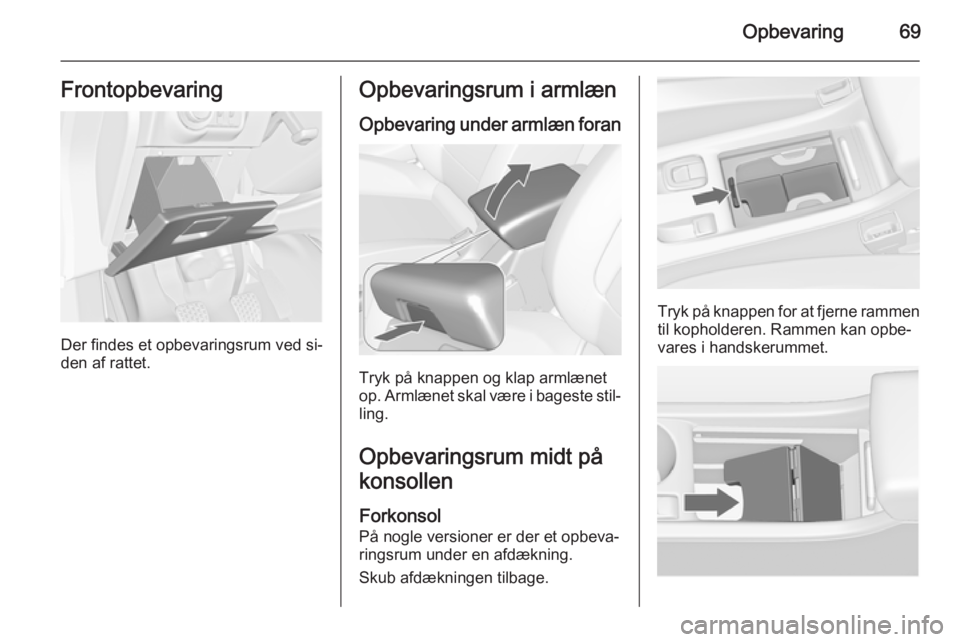 Opbevaring 69

Frontopbevaring

Der findes et opbevaringsrum ved siden af rattet.

Opbevaringsrum i armlæn

Opbevaring under armlæn foran

Tryk på knappen og klap armlænet op. Armlænet skal være i bageste stilling.

Opbevaringsrum midt på konsollen

Forkonsol

På nogle versioner er der et opbevaringsrum under en afdækning.

Skub afdækningen tilbage.

Tryk på knappen for at fjerne rammen til kopholderen. Rammen kan opbevares i handskerummet.

carmanualsonline.info