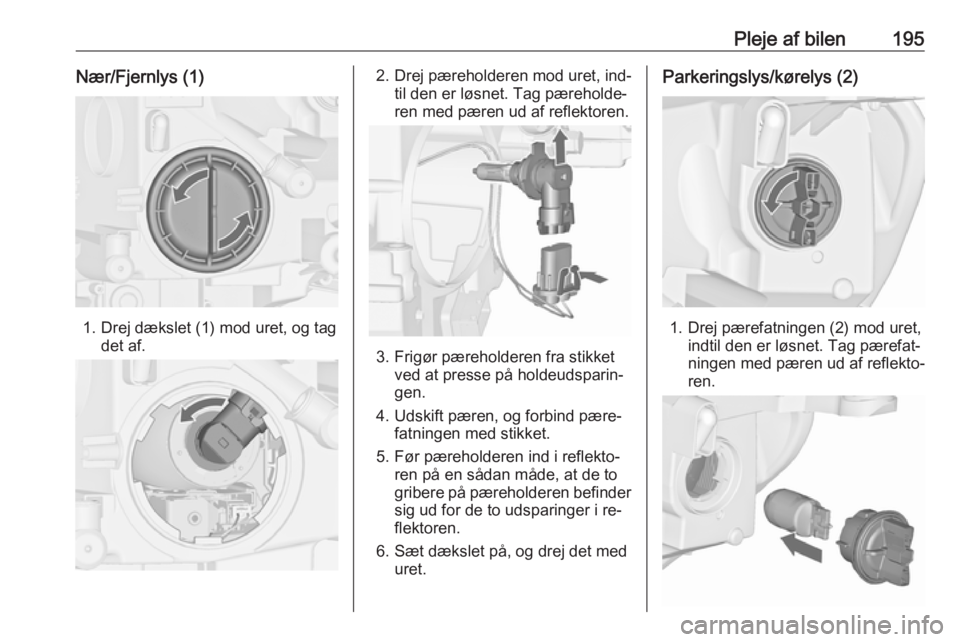 Pleje af bilen 195

Nær/Fjernlys (1)

1. Drej dækslet (1) mod uret, og tag det af.

2. Drej pæreholderen mod uret, indtil den er løsnet. Tag pæreholderen med pæren ud af reflektoren.

3. Frigør pæreholderen fra stikket ved at presse på holdeudsparingen.

4. Udskift pæren, og forbind pærefatningen med stikket.

5. Før pæreholderen ind i reflektoren på en sådan måde, at de to gribere på pæreholderen befinder sig ud for de to udsparinger i reflektoren.

6. Sæt dækslet på, og drej det med uret.

Parkeringslys/kørelys (2)

1. Drej pærefatningen (2) mod uret, indtil den er løsnet. Tag pærefatningen med pæren ud af reflektoren.

carmanualsonline.info