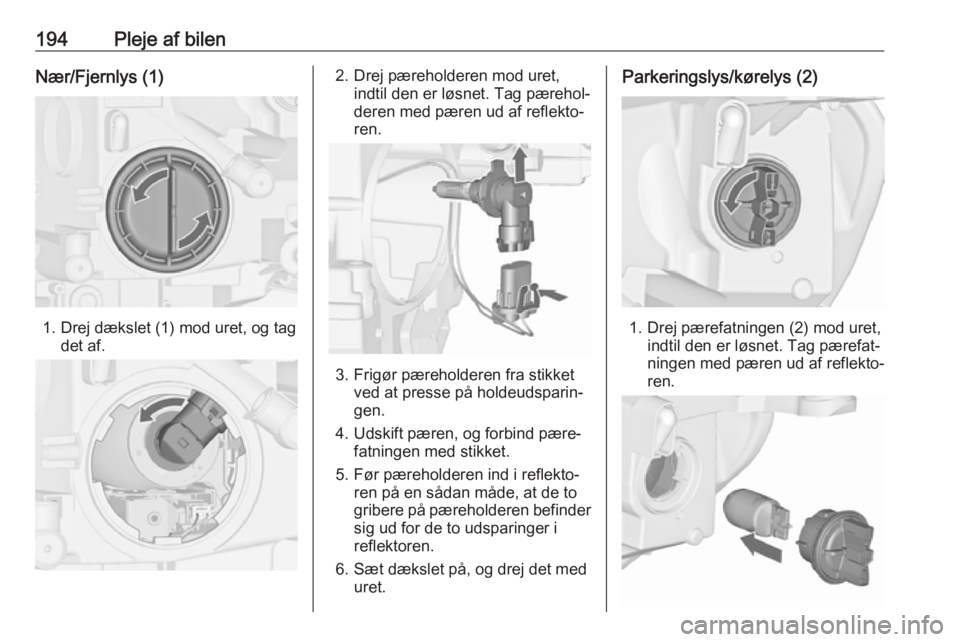 194 Pleje af bilen

Nær/Fjernlys (1)

1. Drej dækslet (1) mod uret, og tag det af.

2. Drej pæreholderen mod uret, indtil den er løsnet. Tag pæreholderen med pæren ud af reflektoren.

3. Frigør pæreholderen fra stikket ved at presse på holdeudsparingen.

4. Udskift pæren, og forbind pærefatningen med stikket.

5. Før pæreholderen ind i reflektoren på en sådan måde, at de to gribere på pæreholderen befinder sig ud for de to udsparinger i reflektoren.

6. Sæt dækslet på, og drej det med uret.

Parkeringslys/kørelys (2)

1. Drej pærefatningen (2) mod uret, indtil den er løsnet. Tag pærefatningen med pæren ud af reflektoren.

carmanualsonline.info