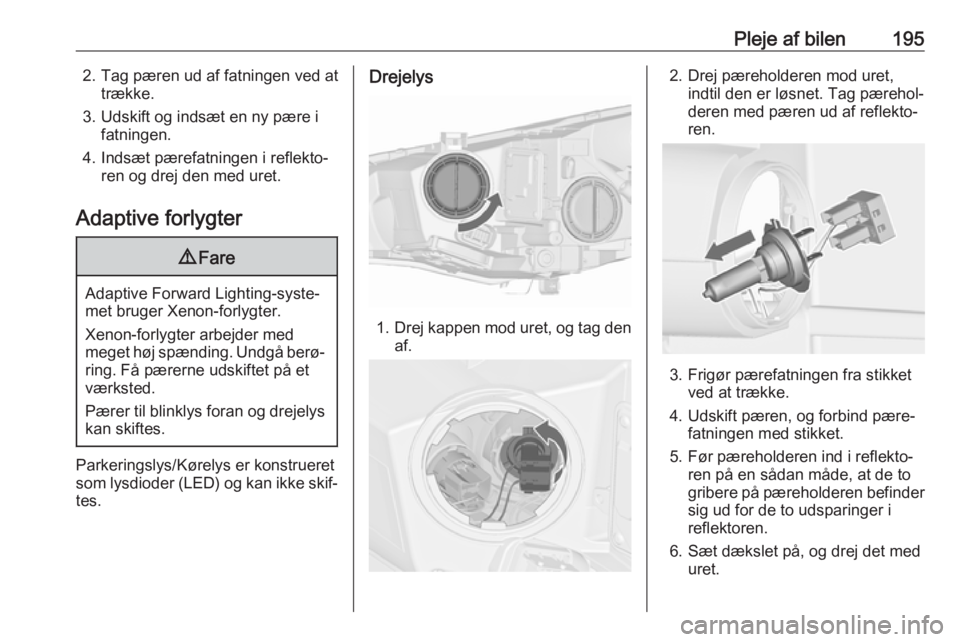 Pleje af bilen 195

2. Tag pæren ud af fatningen ved at trække.

3. Udskift og indsæt en ny pære i fatningen.

4. Indsæt pærefatningen i reflektoren og drej den med uret.

Adaptive forlygter

⚠Fare

Adaptive Forward Lighting-systemet bruger Xenon-forlygter.

Xenon-forlygter arbejder med meget høj spænding. Undgå berøring. Få pærerne udskiftet på et værksted.

Pærer til blinklys foran og drejelys kan skiftes.

Parkeringslys/Kørelys er konstrueret som lysdioder (LED) og kan ikke skiftes.

Drejelys

1. Drej kappen mod uret, og tag den af.

2. Drej pæreholderen mod uret, indtil den er løsnet. Tag pæreholderen med pæren ud af reflektoren.

3. Frigør pærefatningen fra stikket ved at trække.

4. Udskift pæren, og forbind pærefatningen med stikket.

5. Før pæreholderen ind i reflektoren på en sådan måde, at de to gribere på pæreholderen befinder sig ud for de to udsparinger i reflektoren.

6. Sæt dækslet på, og drej det med uret.

carmanualsonline.info